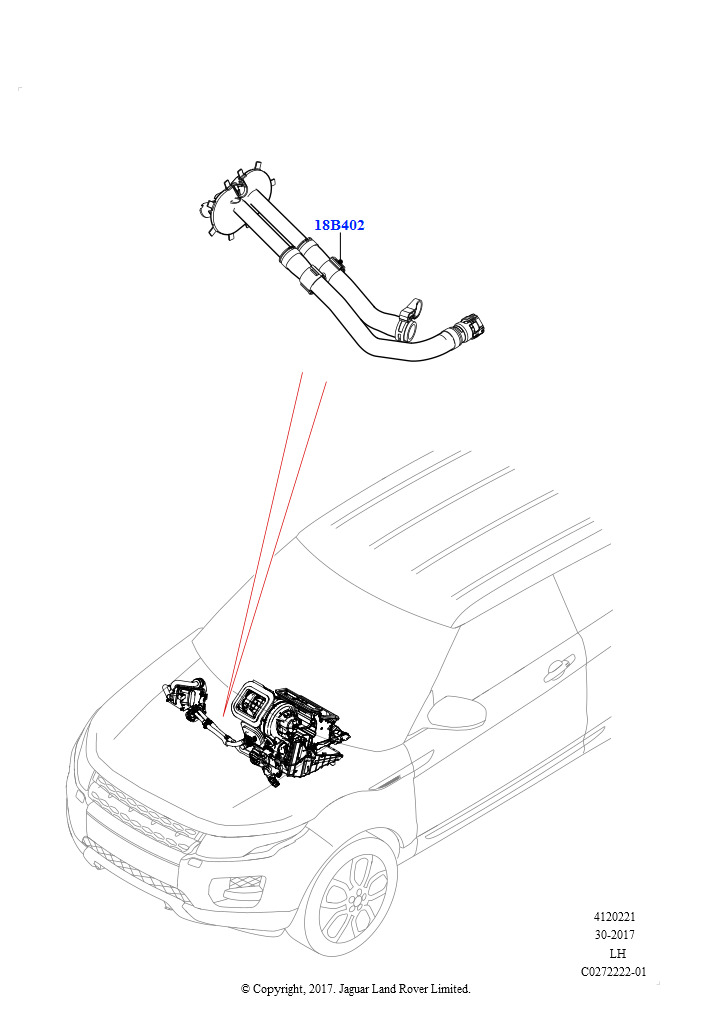 18B402

4120221
30-2017
LH
C0272222-01

© Copyright, 2017. Jaguar Land Rover Limited.