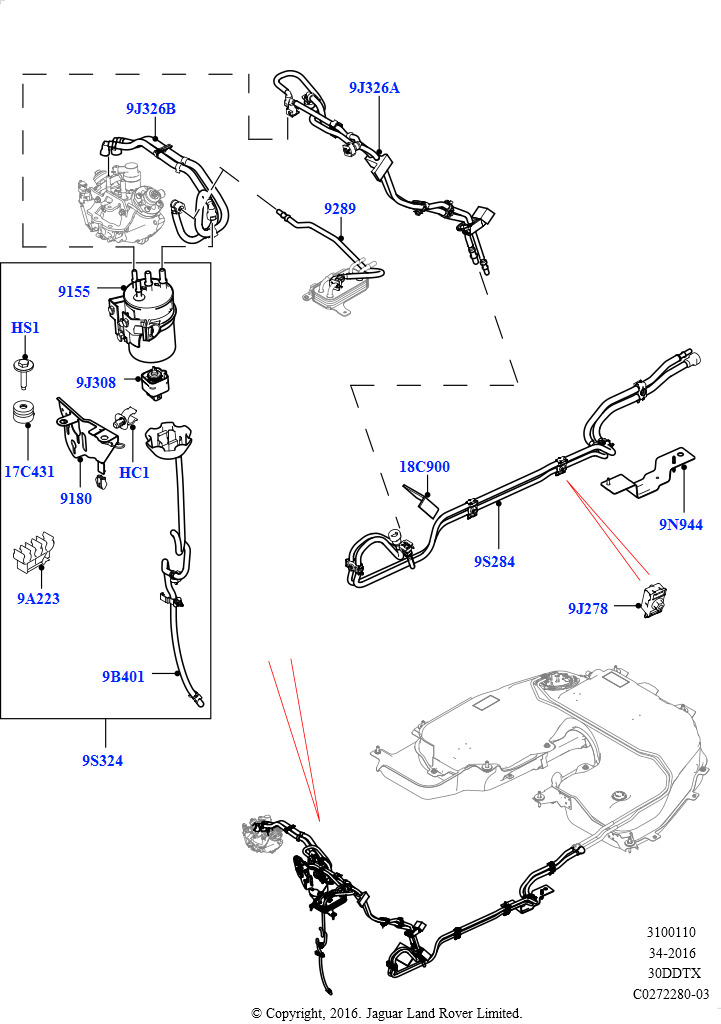 9J326B
9J326A
9289
9155
HS1
9J308
17C431
9180
HC1
18C900
9N944
9S284
9A223
9J278
9B401
9S324
3100110
34-2016
30DDTX
C0272280-03
© Copyright, 2016. Jaguar Land Rover Limited.