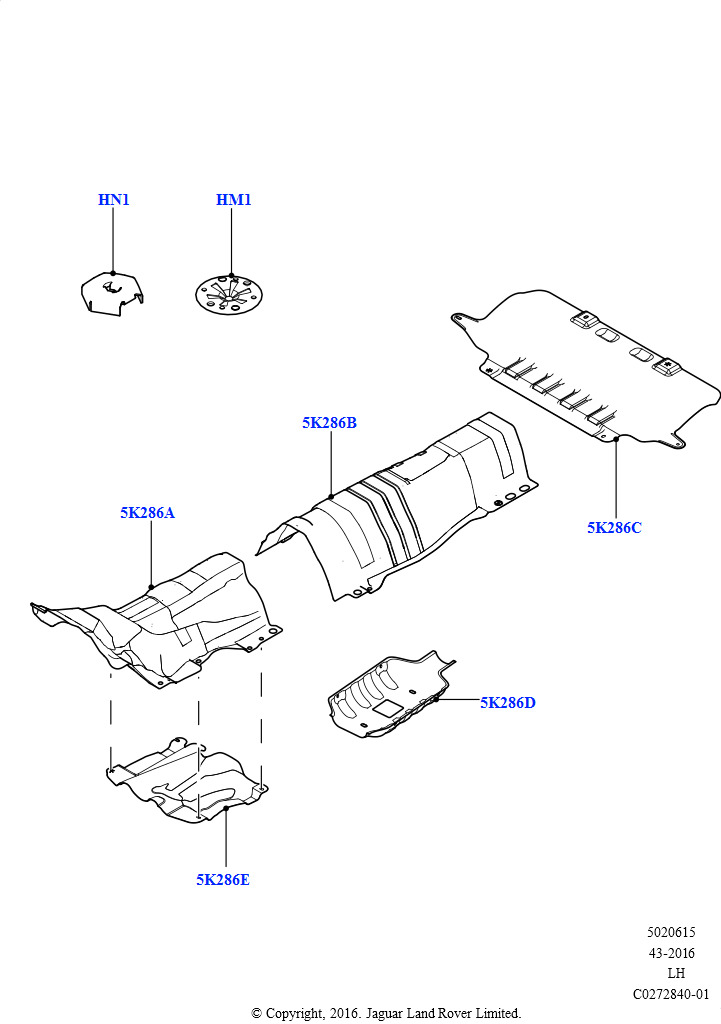 HN1

HM1

5K286B

5K286A

5K286C

5K286D

5K286E

5020615
43-2016
LH
C0272840-01

© Copyright, 2016. Jaguar Land Rover Limited.