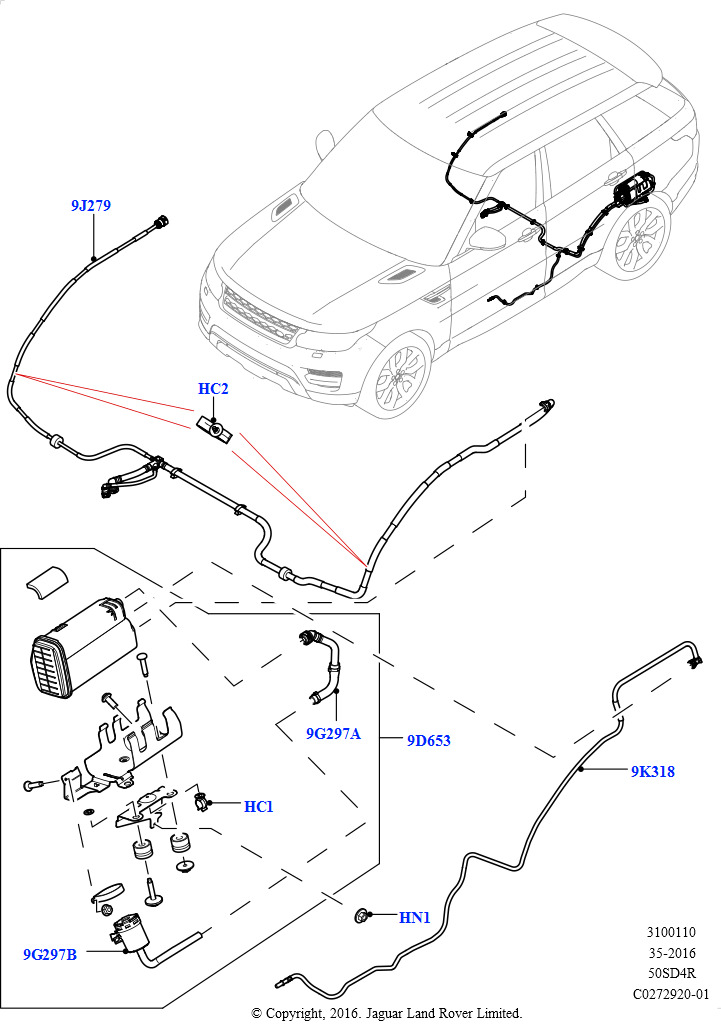 9J279

HC2

9G297A

9D653

9K318

HC1

HN1

9G297B

3100110
35-2016
50SD4R
C0272920-01

© Copyright, 2016. Jaguar Land Rover Limited.