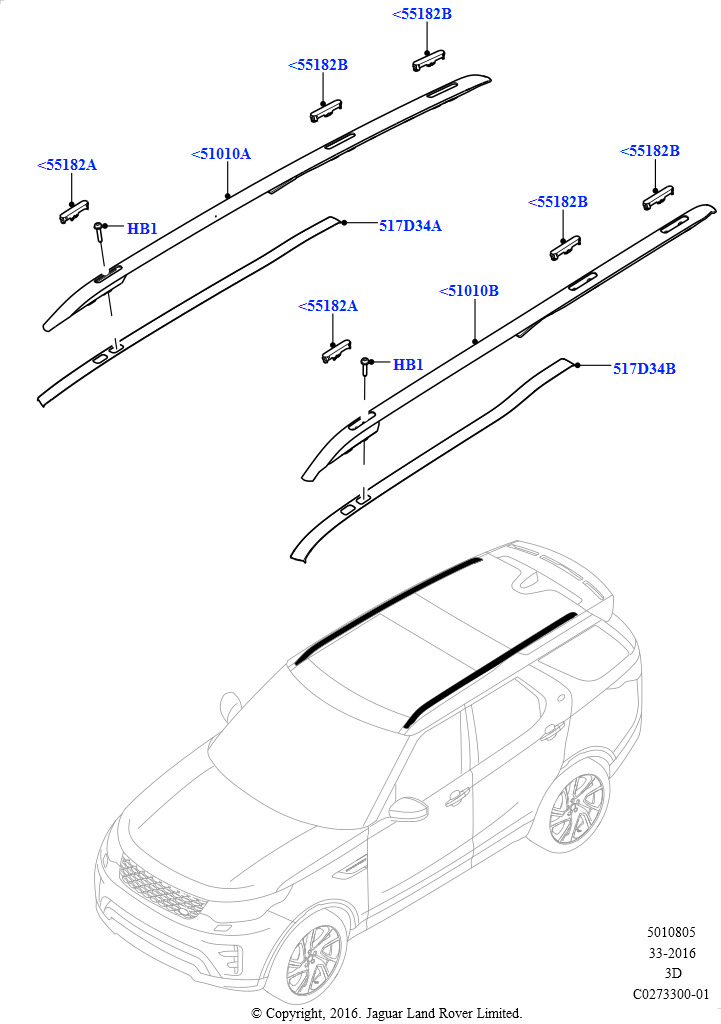 <55182B

<55182B

<55182A

<51010A

HB1

517D34A

<55182B

<55182B

<51010B

<55182A

HB1

517D34B

5010805
33-2016
3D
C0273300-01

© Copyright, 2016. Jaguar Land Rover Limited.