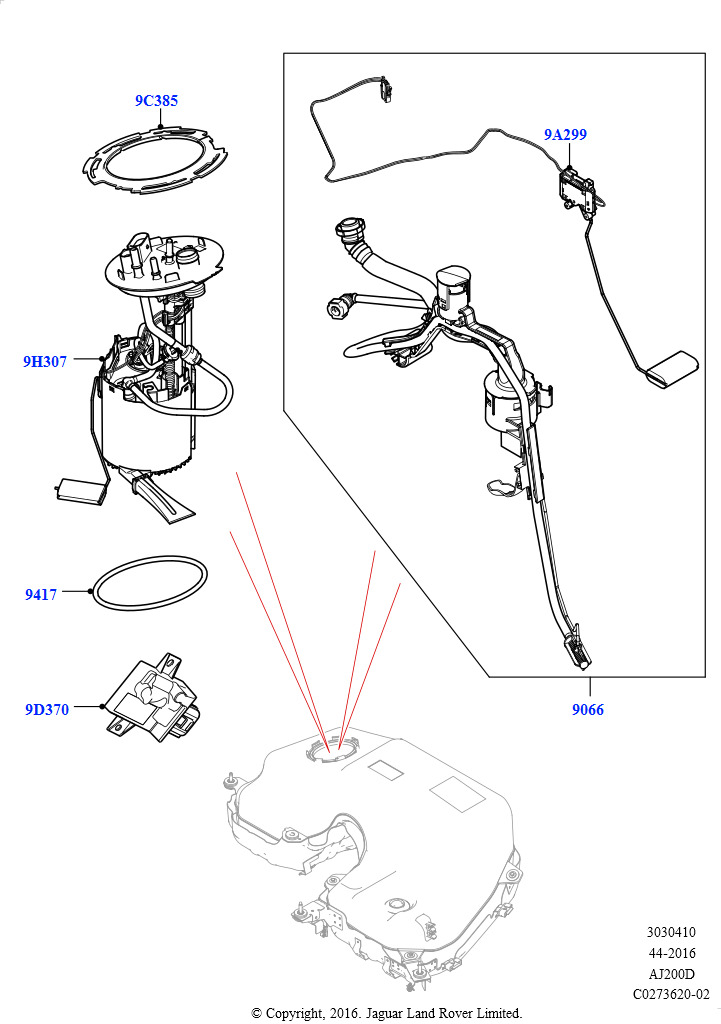 9C385

9A299

9H307

9417

9D370

9066

3030410
44-2016
AJ200D
C0273620-02

© Copyright, 2016. Jaguar Land Rover Limited.