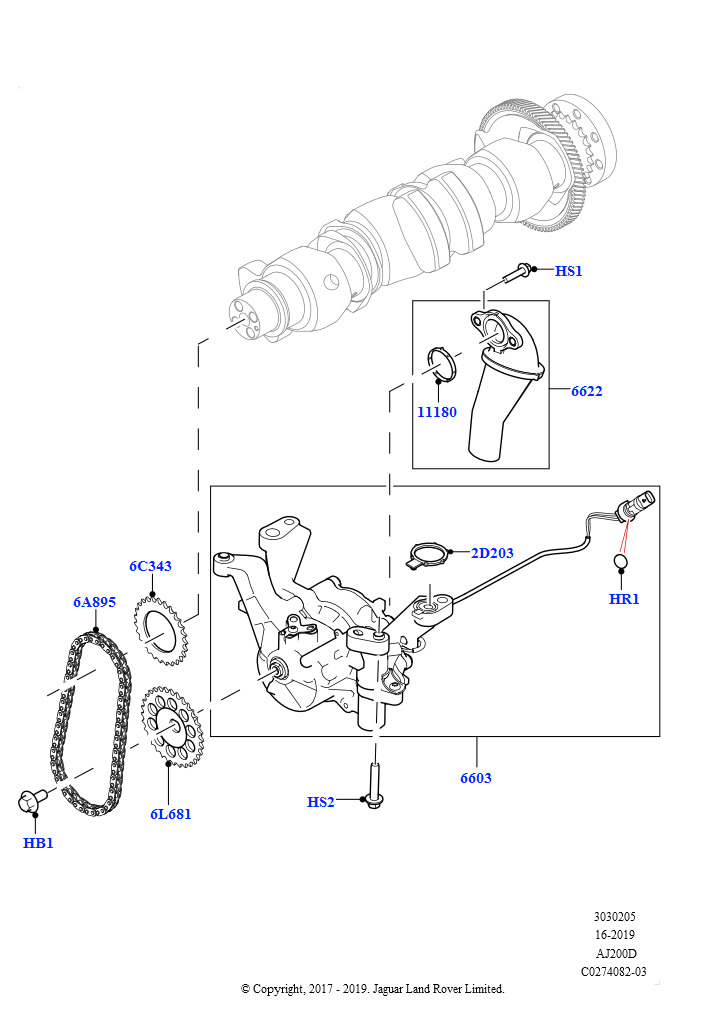 HS1
6622
11180
2D203
HR1
6C343
6A895
6603
HS2
6L681
HB1
3030205
16-2019
AJ200D
C0274082-03
© Copyright, 2017 - 2019. Jaguar Land Rover Limited.