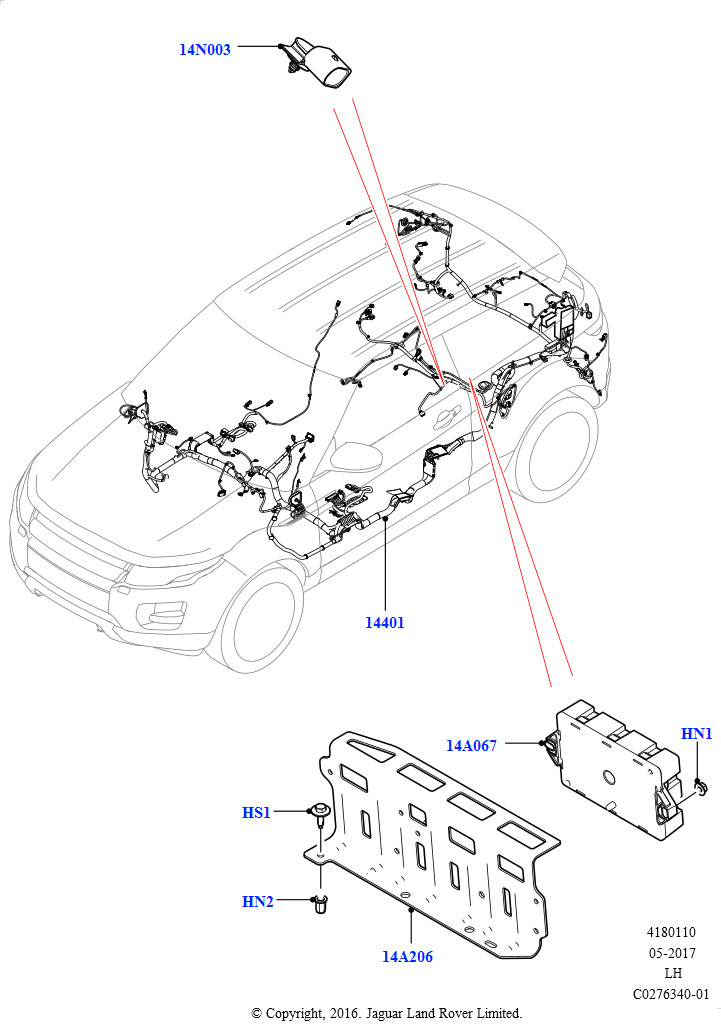 14N003

14401

14A067

HN1

HS1

HN2

14A206

4180110
05-2017
LH
C0276340-01

© Copyright, 2016. Jaguar Land Rover Limited.