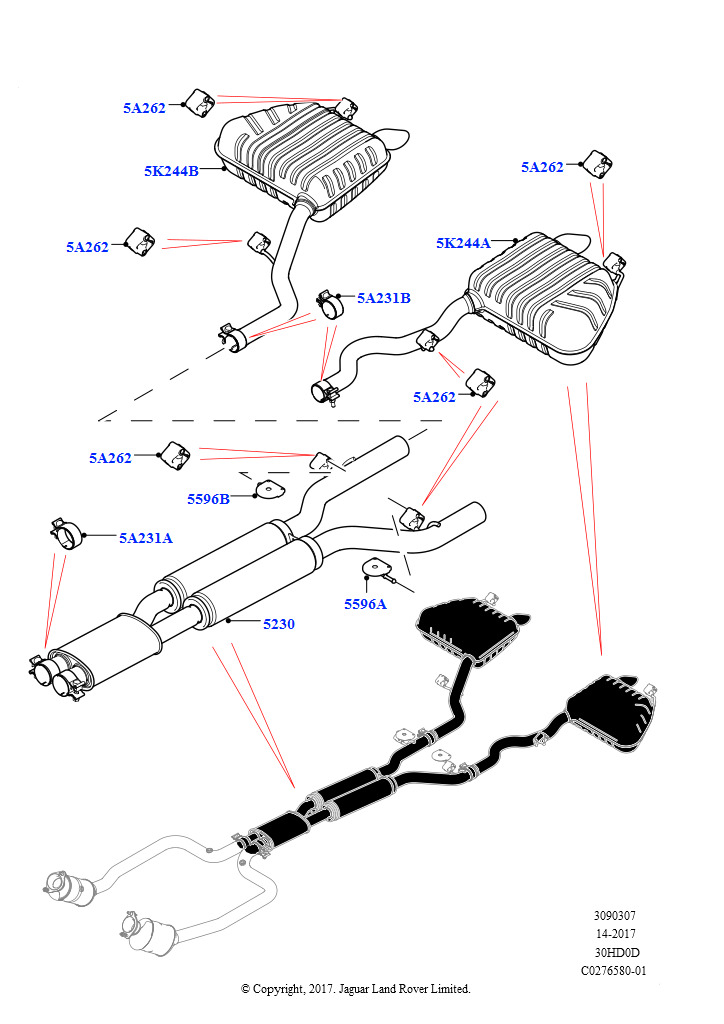 5A262
5K244B
5A262
5A262
5K244A
5A231B
5A262
5A262
5596B
5A231A
5596A
5230

3090307
14-2017
30HD0D
C0276580-01

© Copyright, 2017. Jaguar Land Rover Limited.