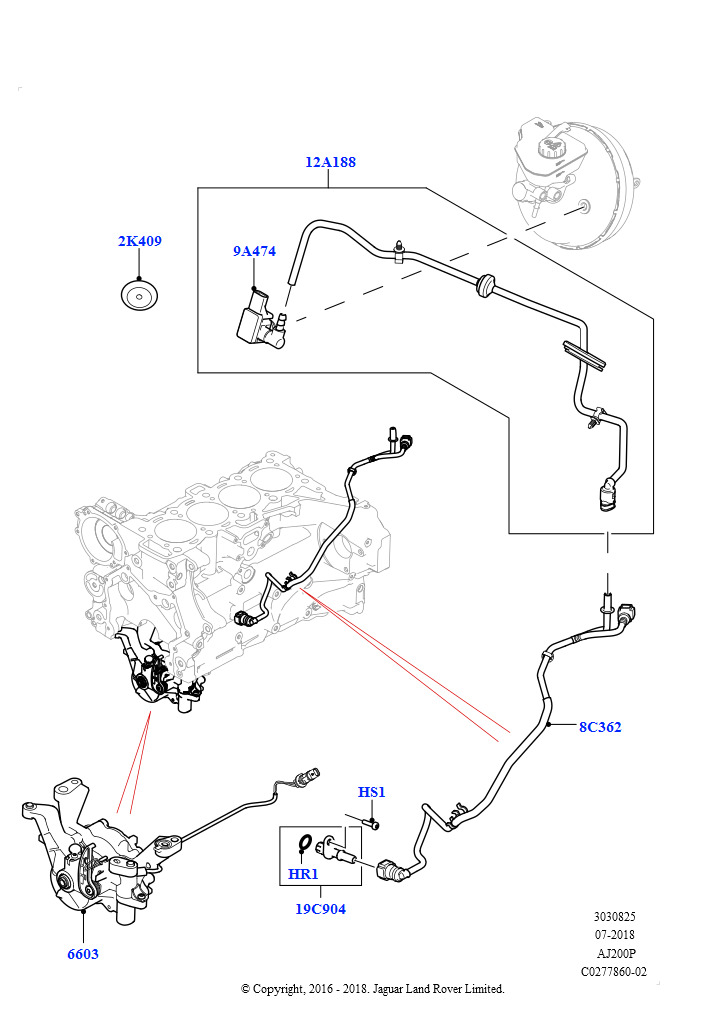 12A188

2K409

9A474

8C362

HS1

HR1

19C904

6603

3030825
07-2018
AJ200P
C0277860-02

© Copyright, 2016 - 2018. Jaguar Land Rover Limited.