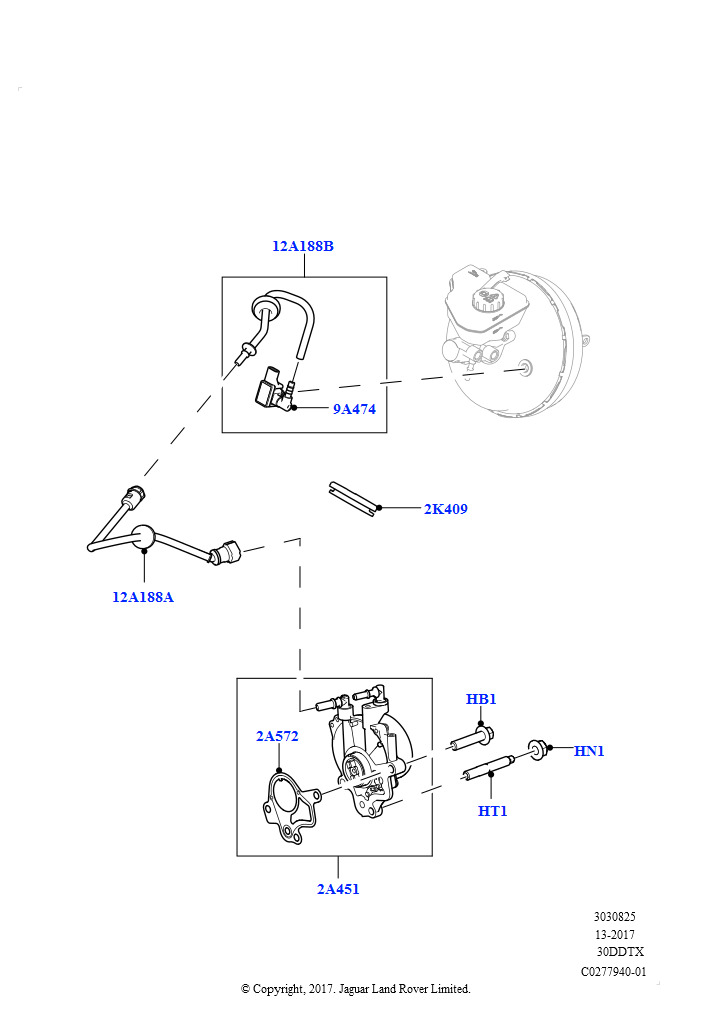 12A188B

9A474

2K409

12A188A

HB1

2A572

HN1

HT1

2A451

3030825
13-2017
30DDTX
C0277940-01

© Copyright, 2017. Jaguar Land Rover Limited.