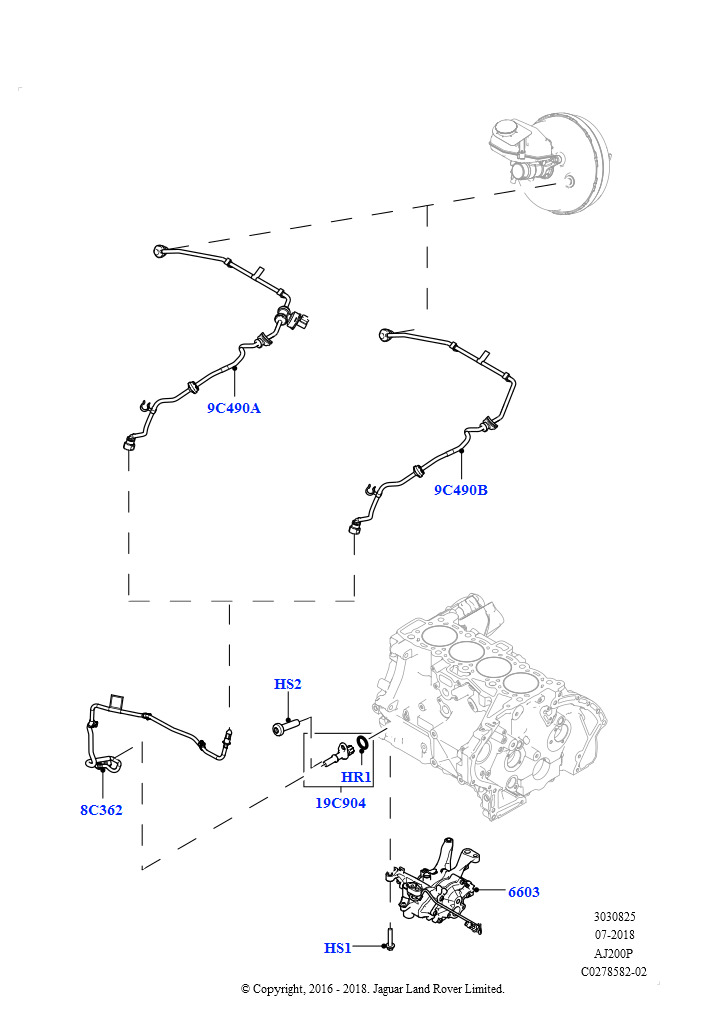 9C490A

9C490B

HS2

HR1

19C904

8C362

6603

HS1

3030825
07-2018
AJ200P
C0278582-02

© Copyright, 2016 - 2018. Jaguar Land Rover Limited.