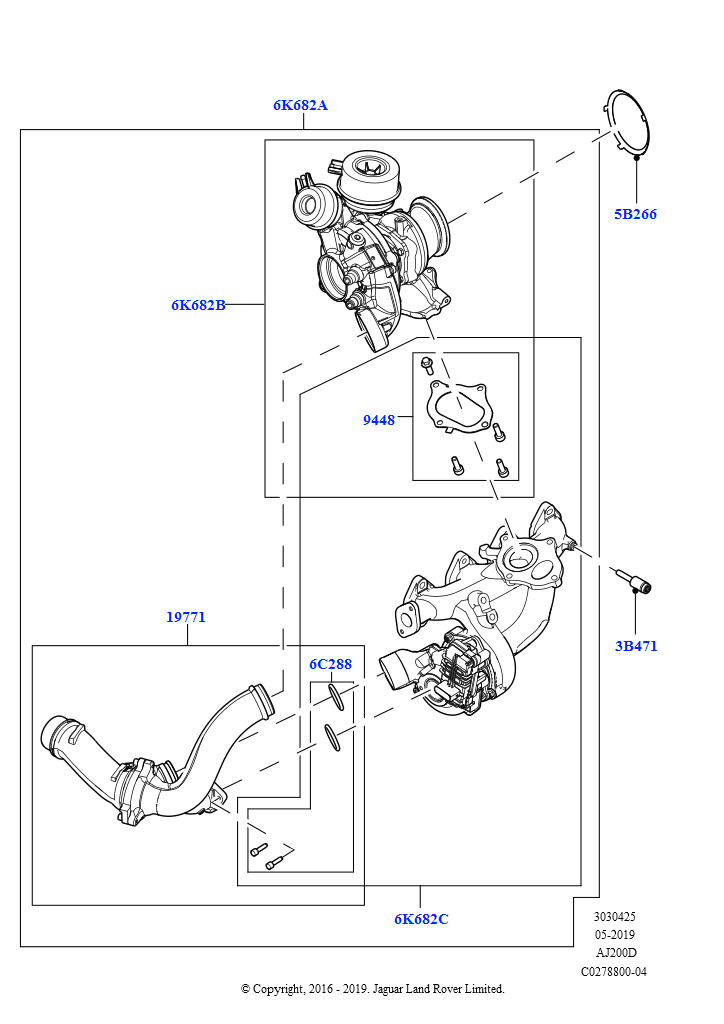 6K682A

5B266

6K682B

9448

19771

6C288

3B471

6K682C

3030425
05-2019
AJ200D
C0278800-04

© Copyright, 2016 - 2019. Jaguar Land Rover Limited.