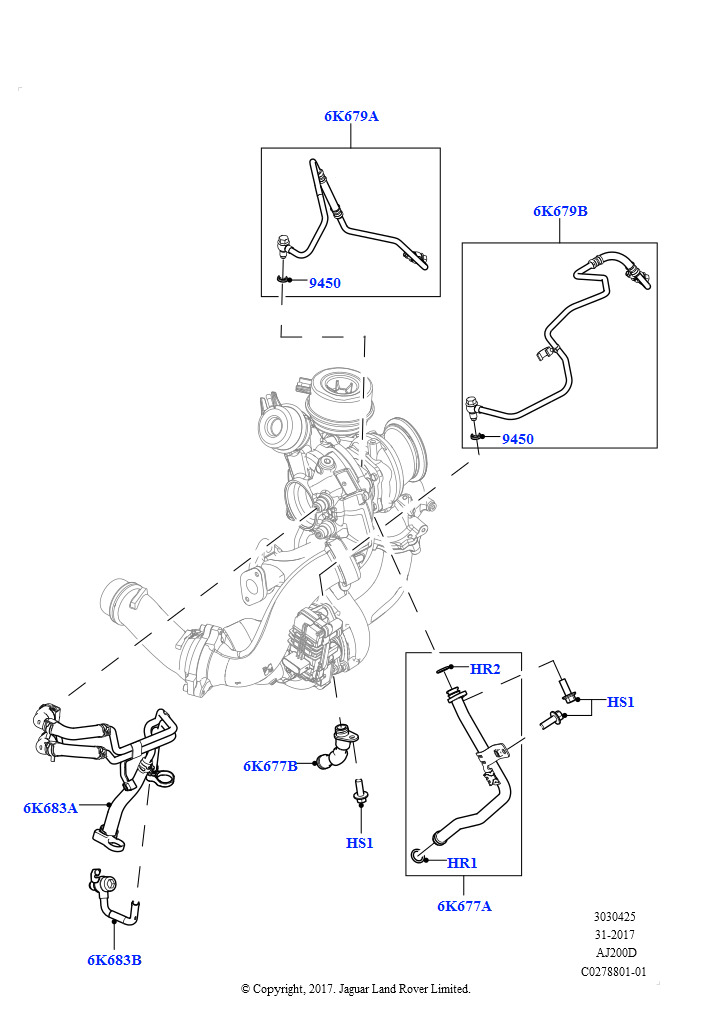 6K679A

9450

6K679B

9450

HR2

HS1

6K677B

HS1

HR1

6K677A

6K683A

6K683B

3030425
31-2017
AJ200D
C0278801-01

© Copyright, 2017. Jaguar Land Rover Limited.