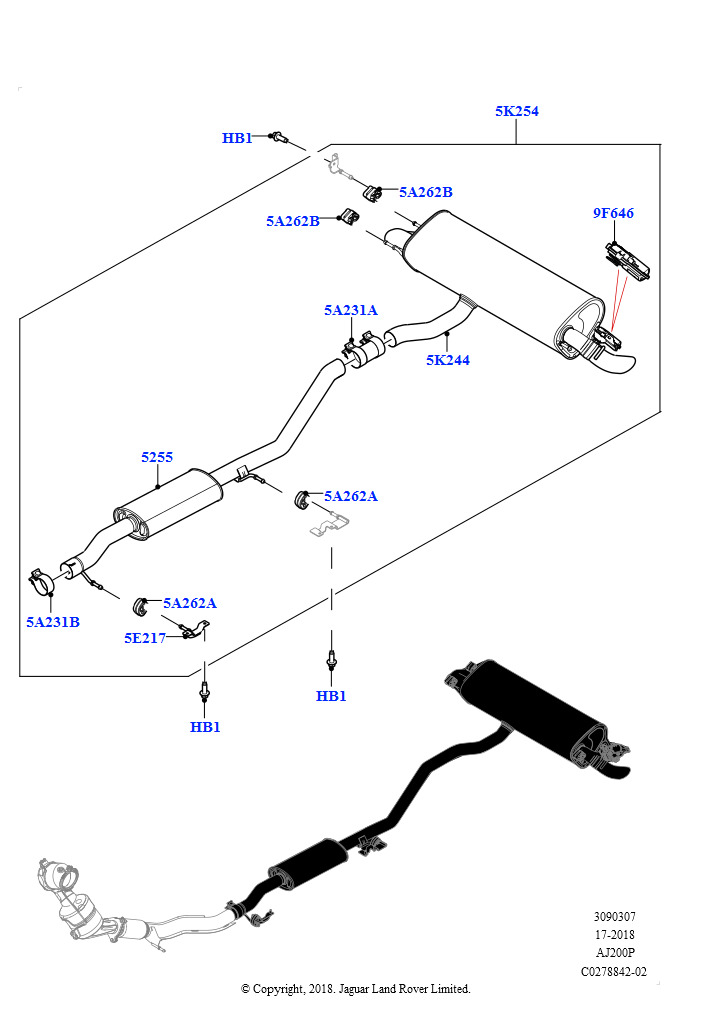 5K254

HB1

5A262B

5A262B

9F646

5A231A

5K244

5255

5A262A

5A262A

5A231B

5E217

HB1

HB1

3090307
17-2018
AJ200P
C0278842-02

© Copyright, 2018. Jaguar Land Rover Limited.