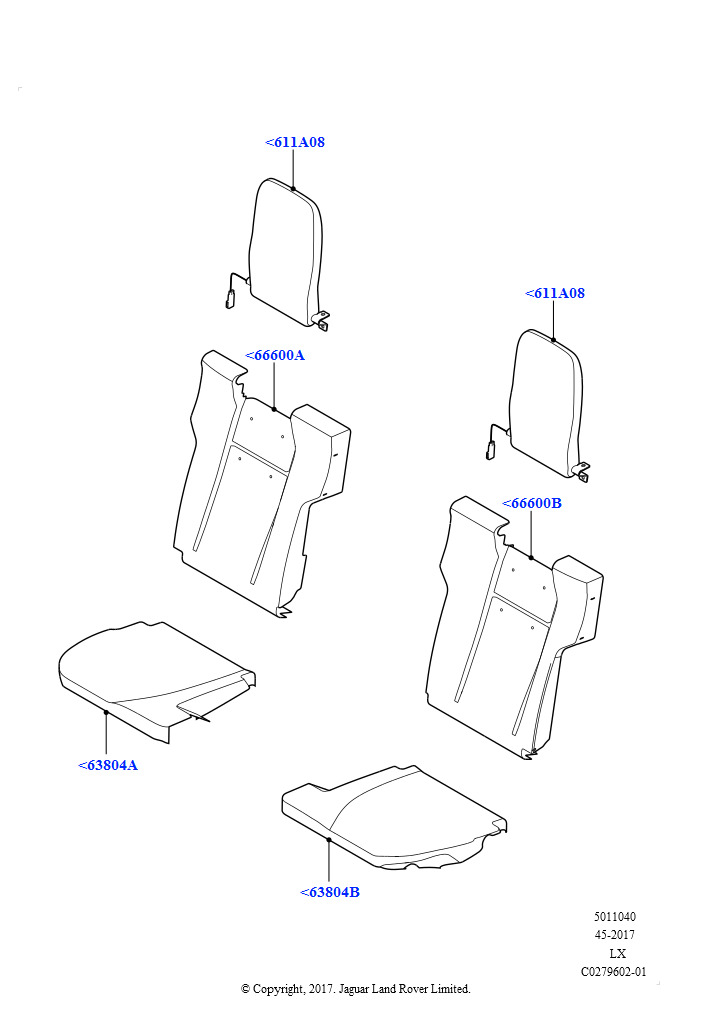 <611A08

<611A08

<66600A

<66600B

<63804A

<63804B

5011040
45-2017
LX
C0279602-01

© Copyright, 2017. Jaguar Land Rover Limited.