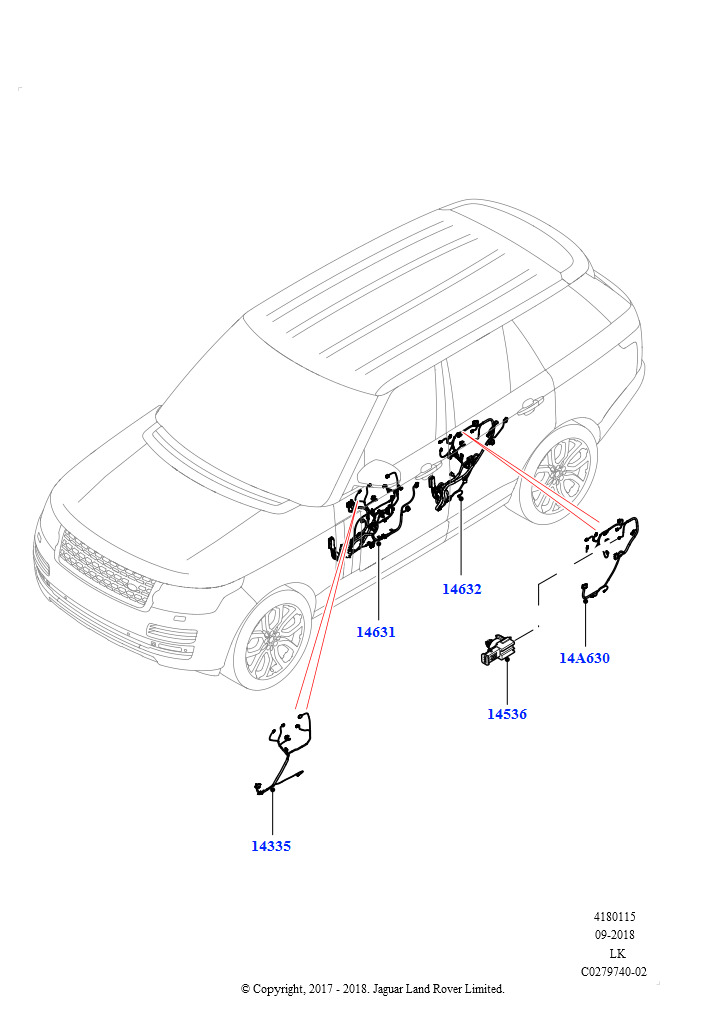 14632
14631
14A630
14536
14335

4180115
09-2018
LK
C0279740-02

© Copyright, 2017 - 2018. Jaguar Land Rover Limited.