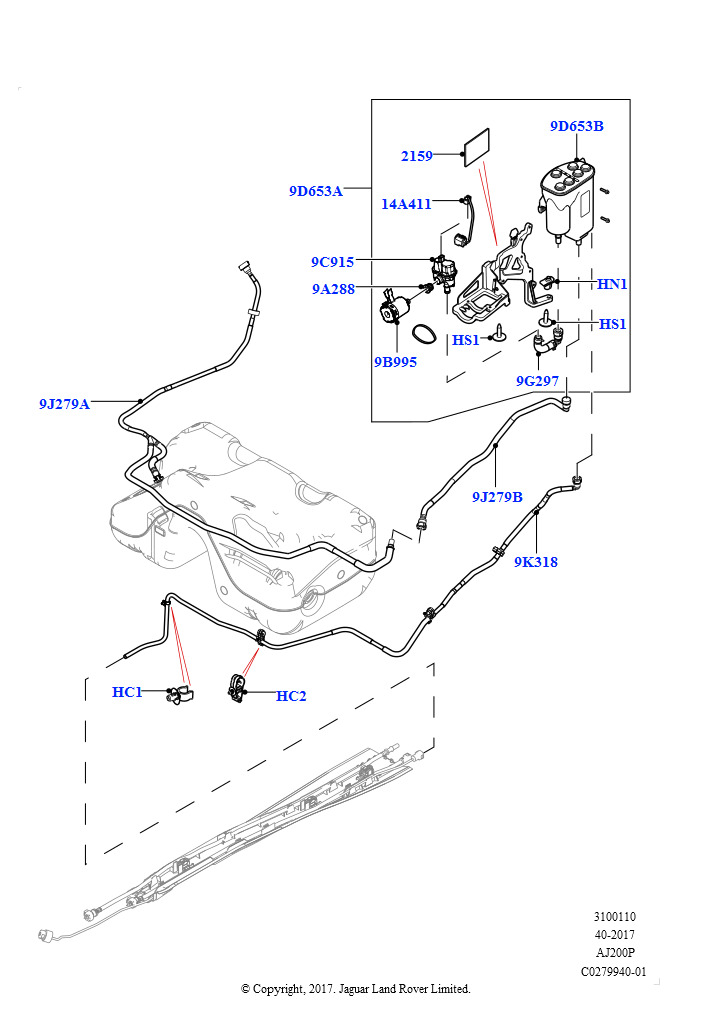 9D653B
2159
9D653A
14A411
9C915
9A288
HN1
HS1
HS1
9B995
9G297
9J279A
9J279B
9K318
HC1
HC2

3100110
40-2017
AJ200P
C0279940-01

© Copyright, 2017. Jaguar Land Rover Limited.