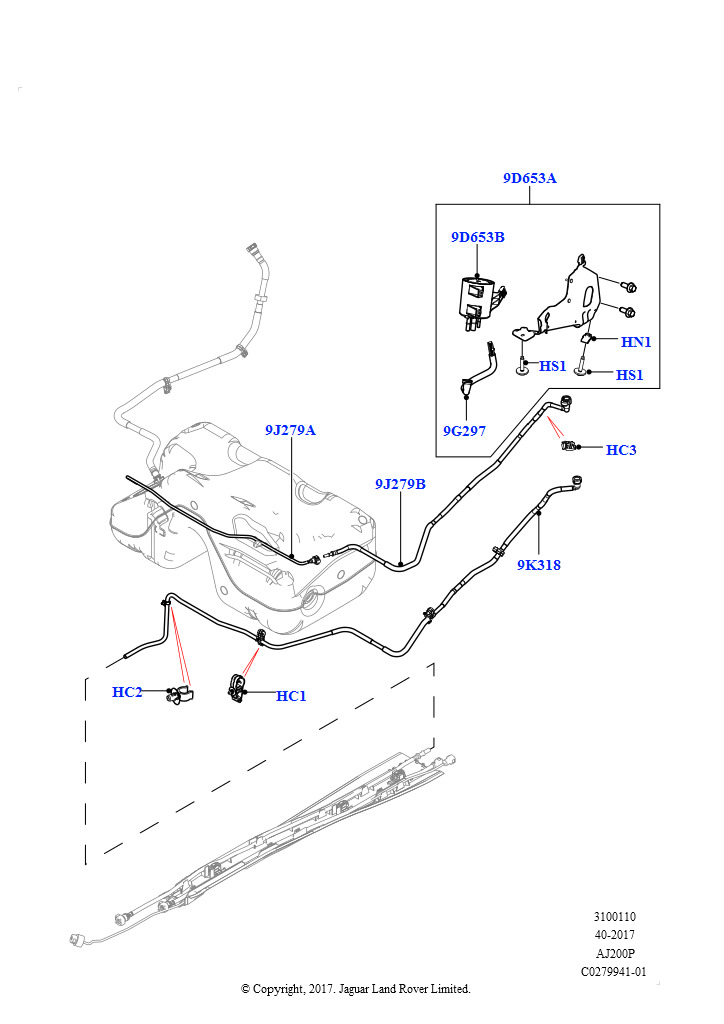 9D653A

9D653B

HN1

HS1

HS1

9G297

HC3

9J279A

9J279B

9K318

HC2

HC1

3100110
40-2017
AJ200P
C0279941-01

© Copyright, 2017. Jaguar Land Rover Limited.