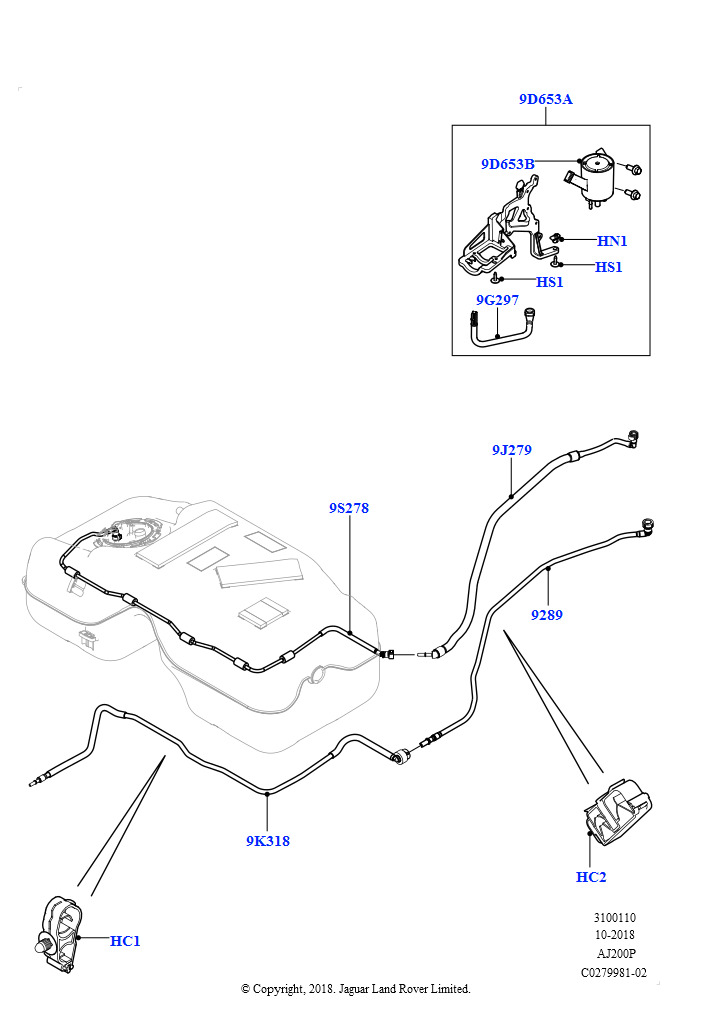 9D653A

9D653B

HN1

HS1

HS1

9G297

9J279

9S278

9289

9K318

HC2

HC1

3100110
10-2018
AJ200P
C0279981-02

© Copyright, 2018. Jaguar Land Rover Limited.