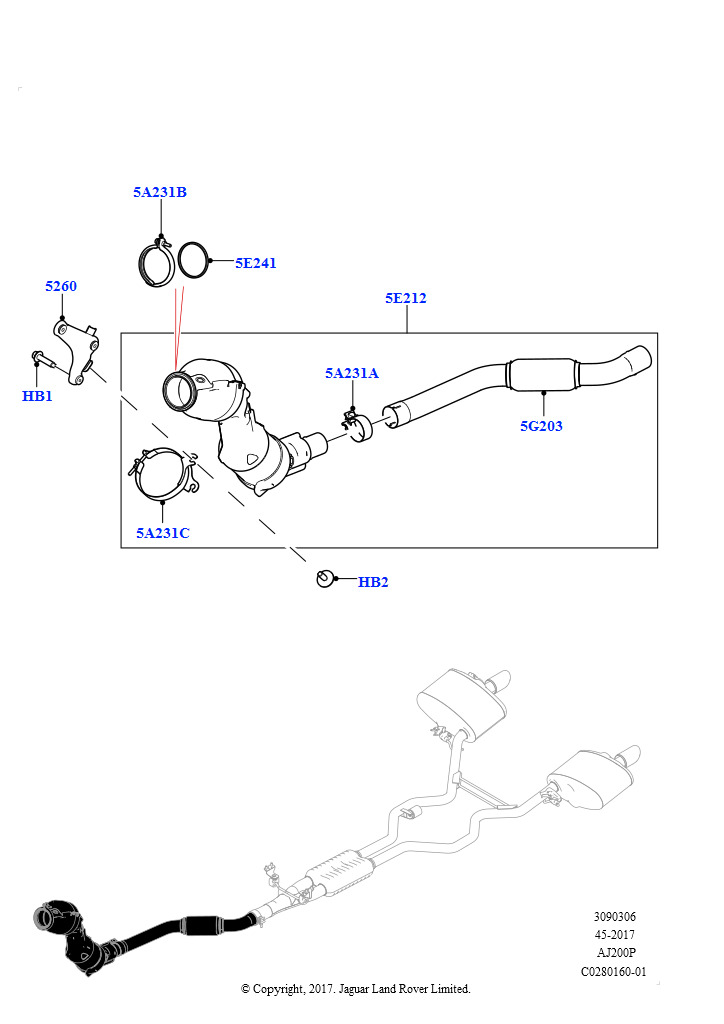 5A231B

5E241

5260

5E212

HB1

5A231A

5G203

5A231C

HB2

3090306
45-2017
AJ200P
C0280160-01

© Copyright, 2017. Jaguar Land Rover Limited.