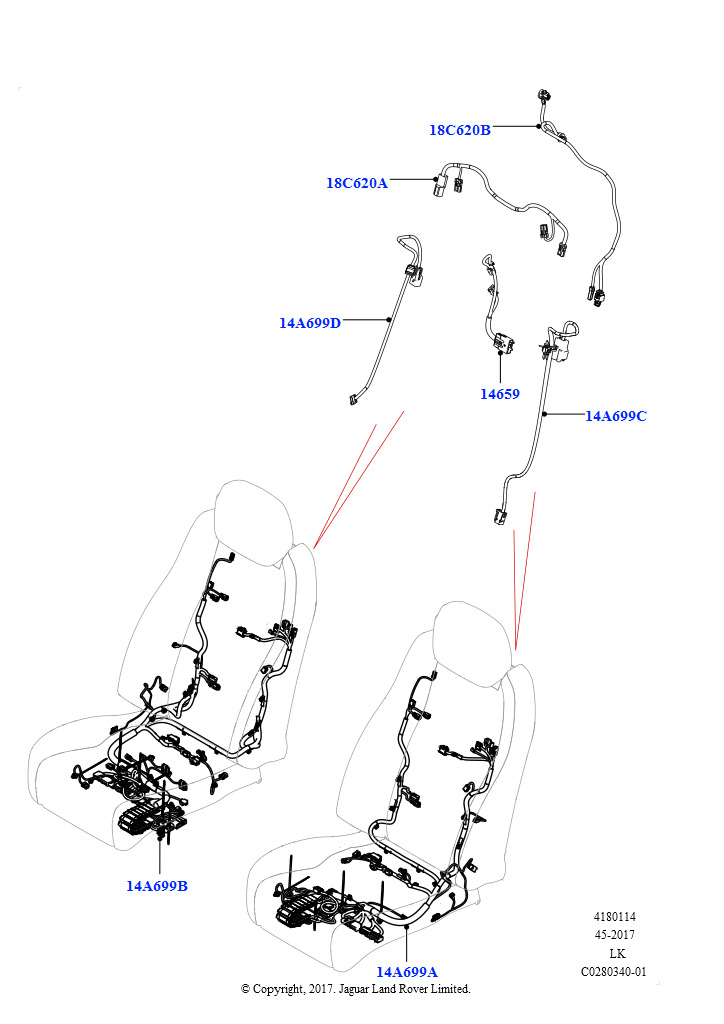 18C620B
18C620A
14A699D
14659
14A699C
14A699B
14A699A
4180114
45-2017
LK
C0280340-01
© Copyright, 2017. Jaguar Land Rover Limited.