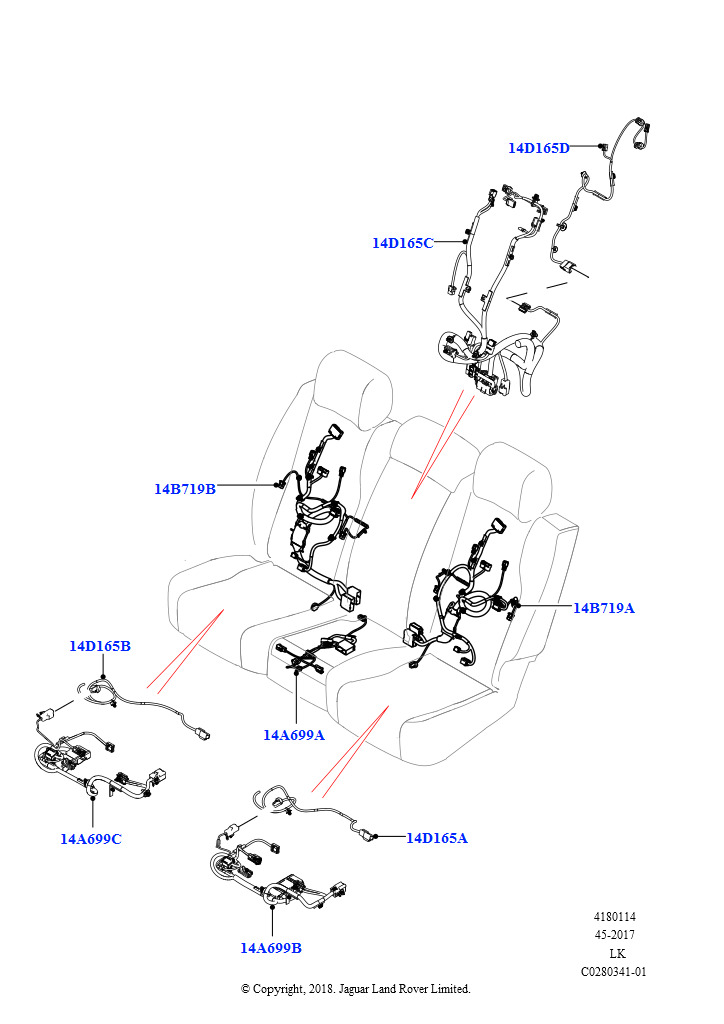 14D165D
14D165C
14B719B
14B719A
14D165B
14A699A
14A699C
14D165A
14A699B
4180114
45-2017
LK
C0280341-01
© Copyright, 2018. Jaguar Land Rover Limited.