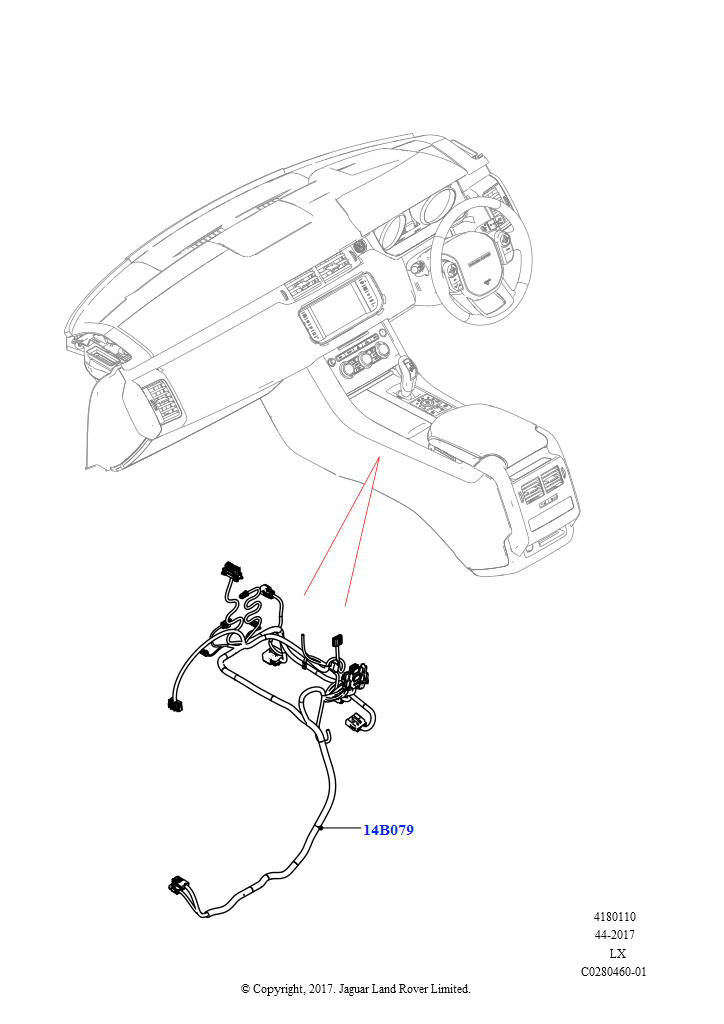 14B079

4180110
44-2017
LX
C0280460-01

© Copyright, 2017. Jaguar Land Rover Limited.