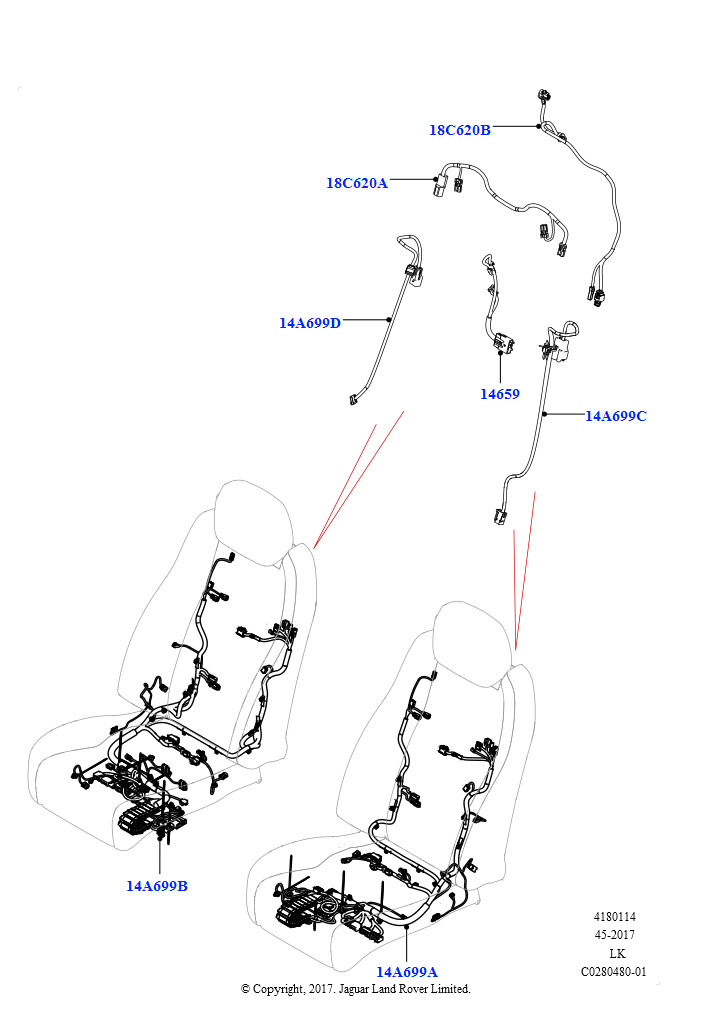 18C620B

18C620A

14A699D

14659

14A699C

14A699B

14A699A

4180114
45-2017
LK
C0280480-01

© Copyright, 2017. Jaguar Land Rover Limited.