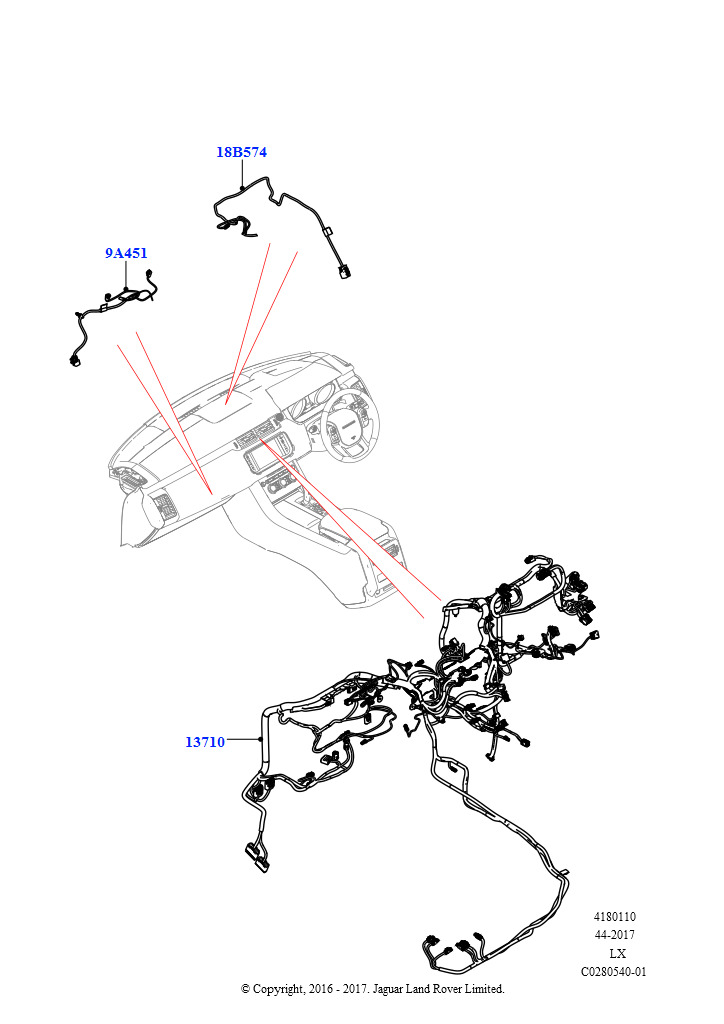 18B574

9A451

13710

4180110
44-2017
LX
C0280540-01

© Copyright, 2016 - 2017. Jaguar Land Rover Limited.