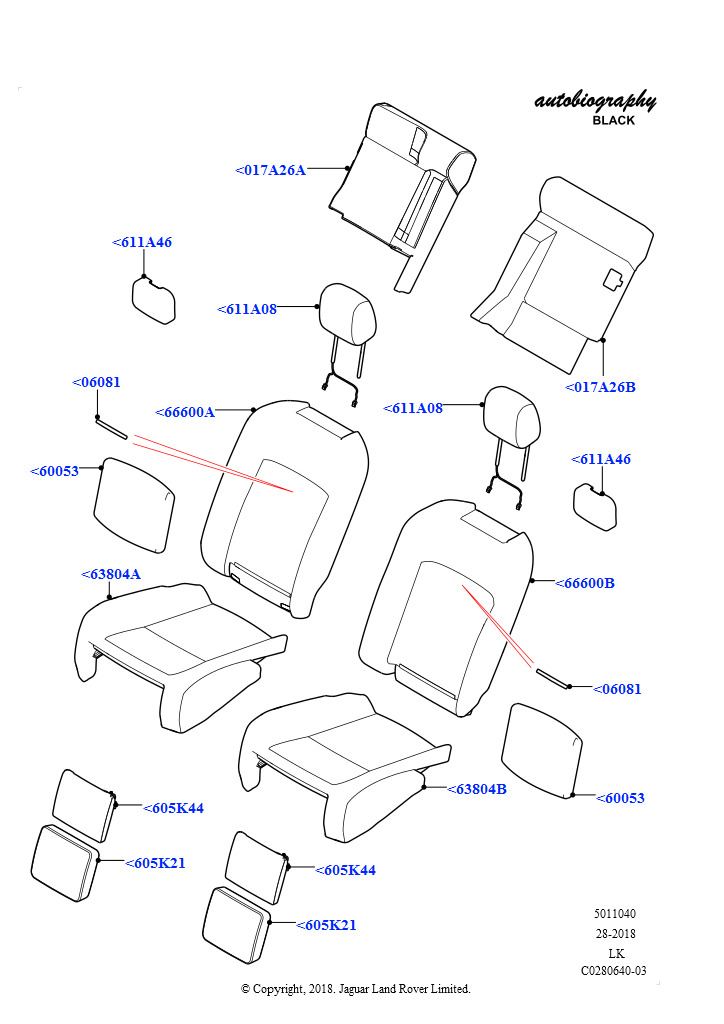 autobiography
BLACK

<017A26A

<611A46

<611A08

<017A26B

<06081

<66600A

<611A08

<611A46

<60053

<63804A

<66600B

<06081

<63804B

<60053

<605K44

<605K21

<605K44

<605K21

5011040
28-2018
LK
C0280640-03

© Copyright, 2018. Jaguar Land Rover Limited.