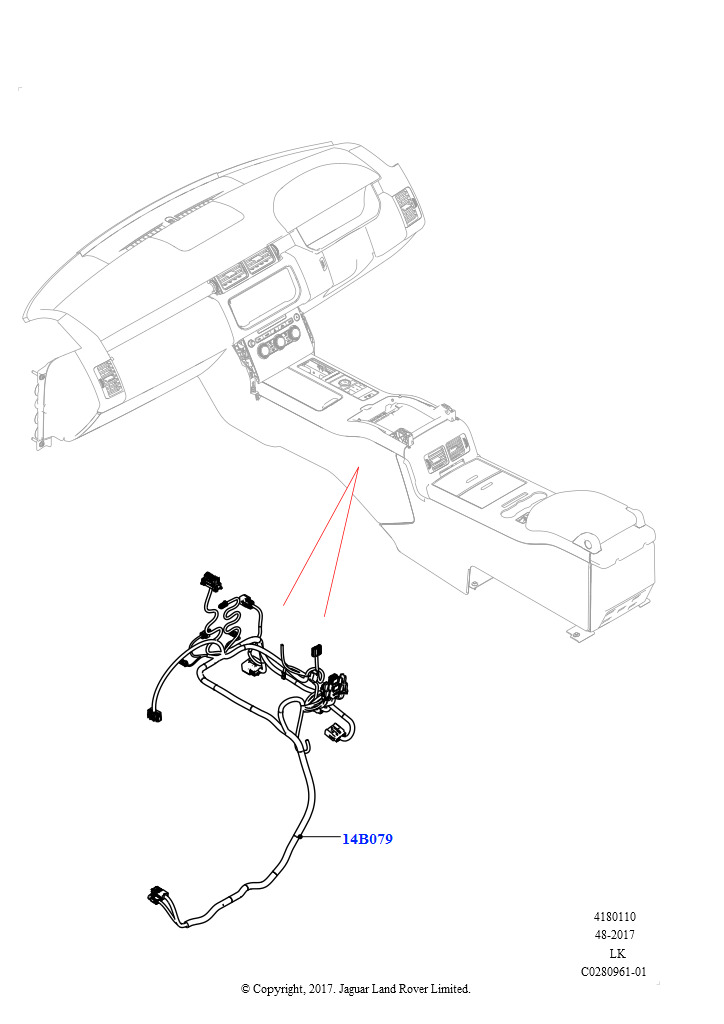 14B079

4180110
48-2017
LK
C0280961-01

© Copyright, 2017. Jaguar Land Rover Limited.