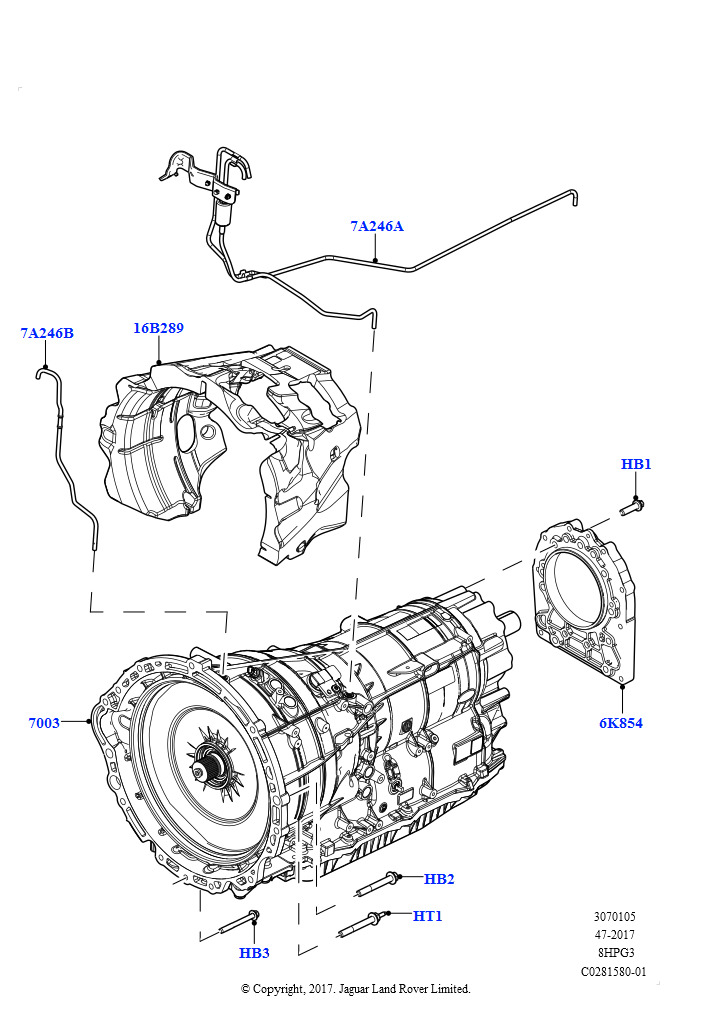 7A246A

7A246B

16B289

HB1

7003

6K854

HB2

HT1

HB3

3070105
47-2017
8HPG3
C0281580-01

© Copyright, 2017. Jaguar Land Rover Limited.