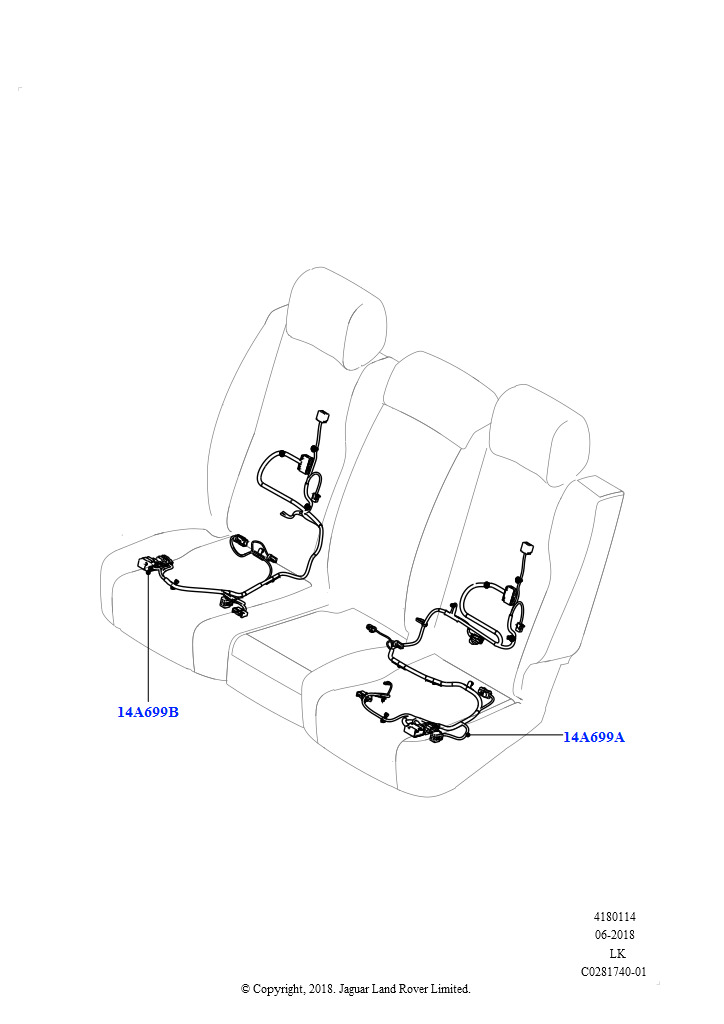 14A699B

14A699A

4180114
06-2018
LK
C0281740-01

© Copyright, 2018. Jaguar Land Rover Limited.