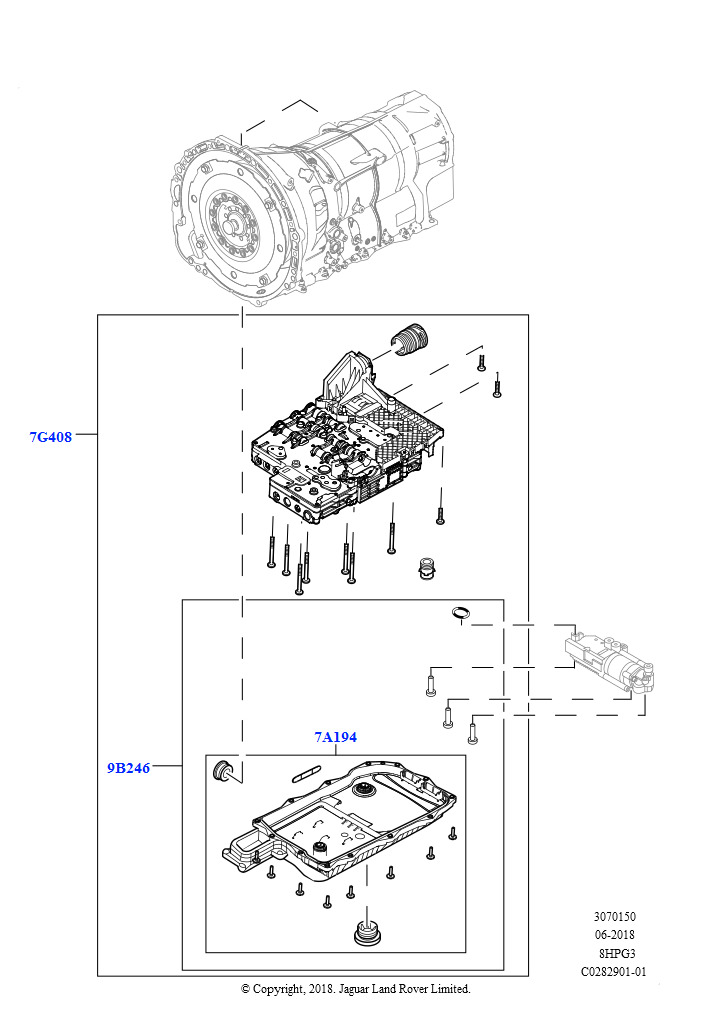 7G408

7A194

9B246

3070150
06-2018
8HPG3
C0282901-01

© Copyright, 2018. Jaguar Land Rover Limited.