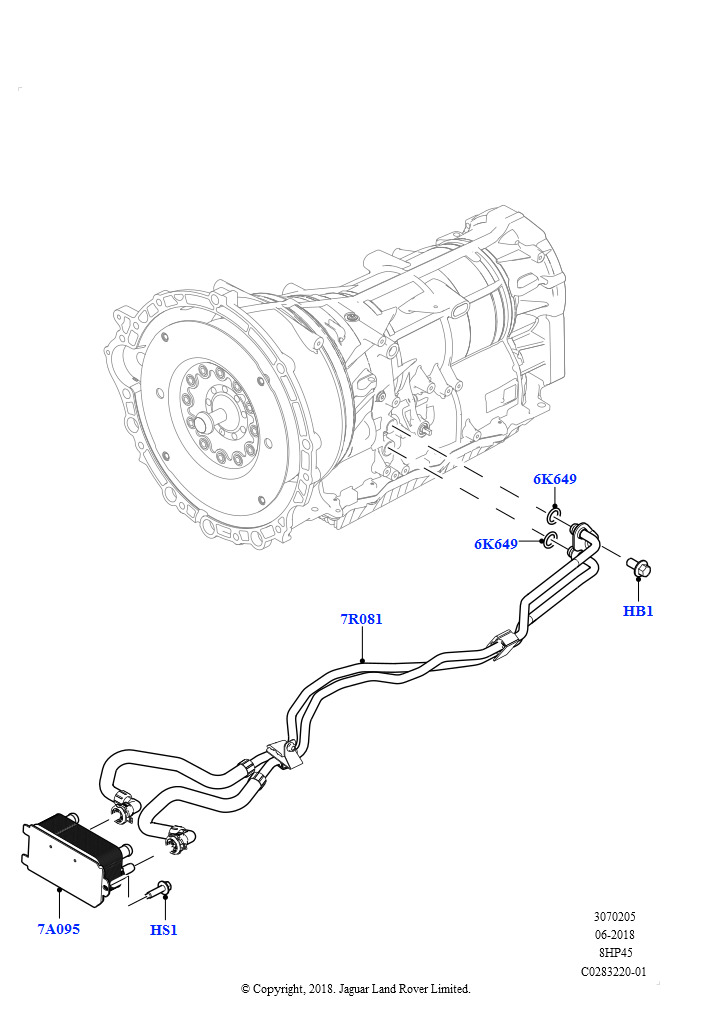 6K649

6K649

HB1

7R081

7A095

HS1

3070205
06-2018
8HP45
C0283220-01

© Copyright, 2018. Jaguar Land Rover Limited.