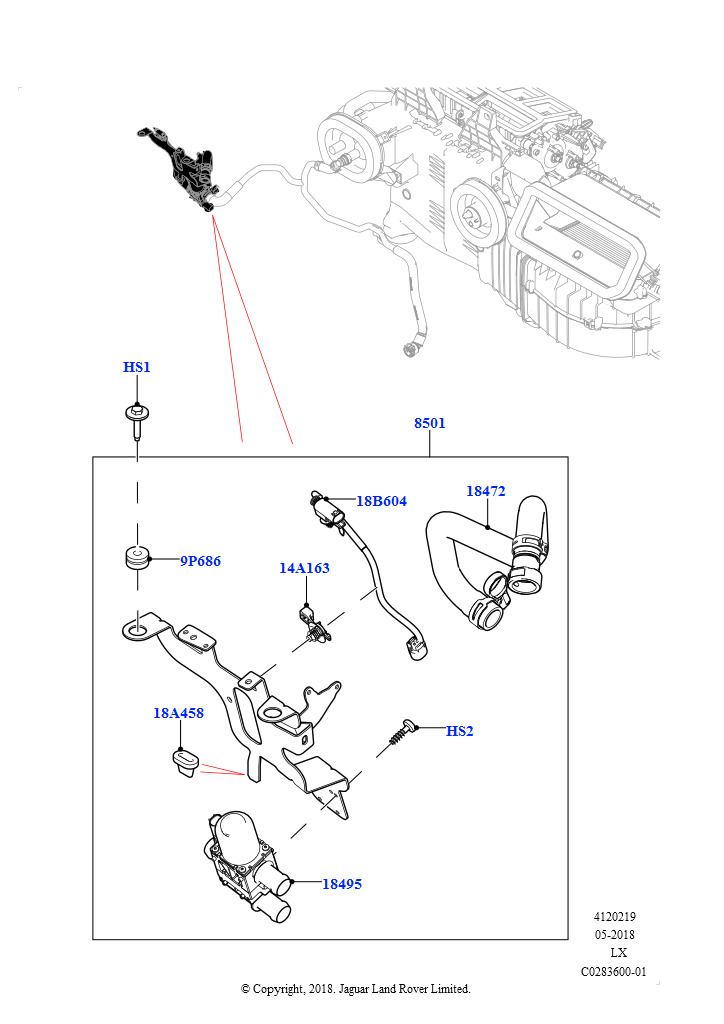 HS1

8501

18B604

18472

9P686

14A163

18A458

HS2

18495

4120219
05-2018
LX
C0283600-01

© Copyright, 2018. Jaguar Land Rover Limited.