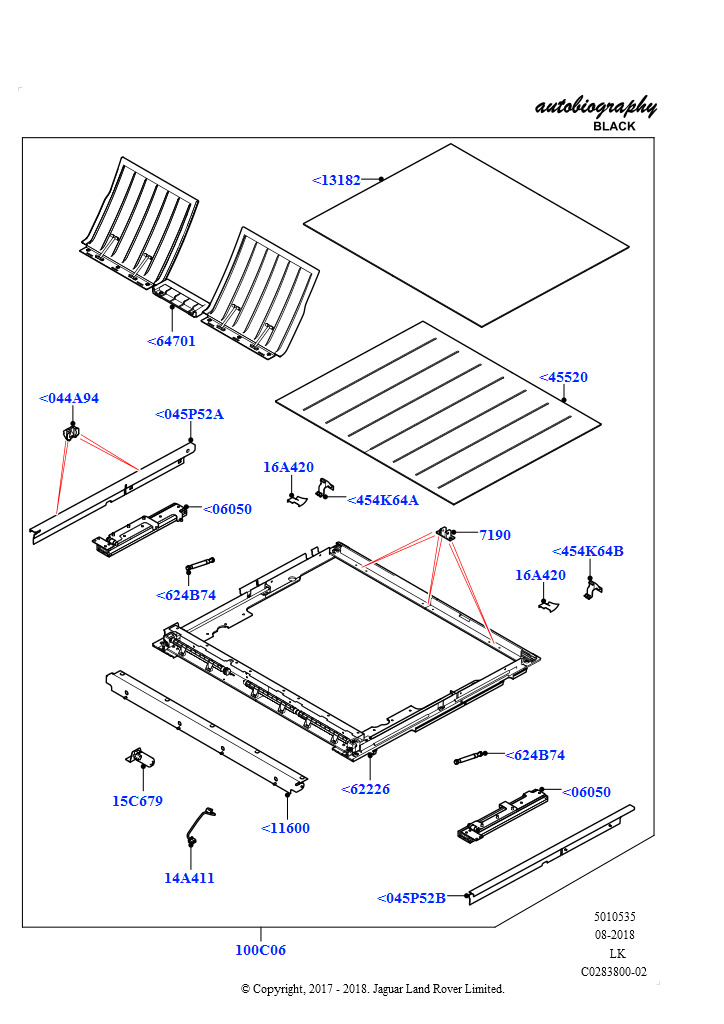 autobiography
BLACK

<13182
<64701
<45520
<044A94
<045P52A
16A420
<454K64A
<06050
7190
<454K64B
16A420
<624B74
<624B74
<62226
<06050
15C679
<11600
14A411
<045P52B
100C06

5010535
08-2018
LK
C0283800-02

© Copyright, 2017 - 2018. Jaguar Land Rover Limited.