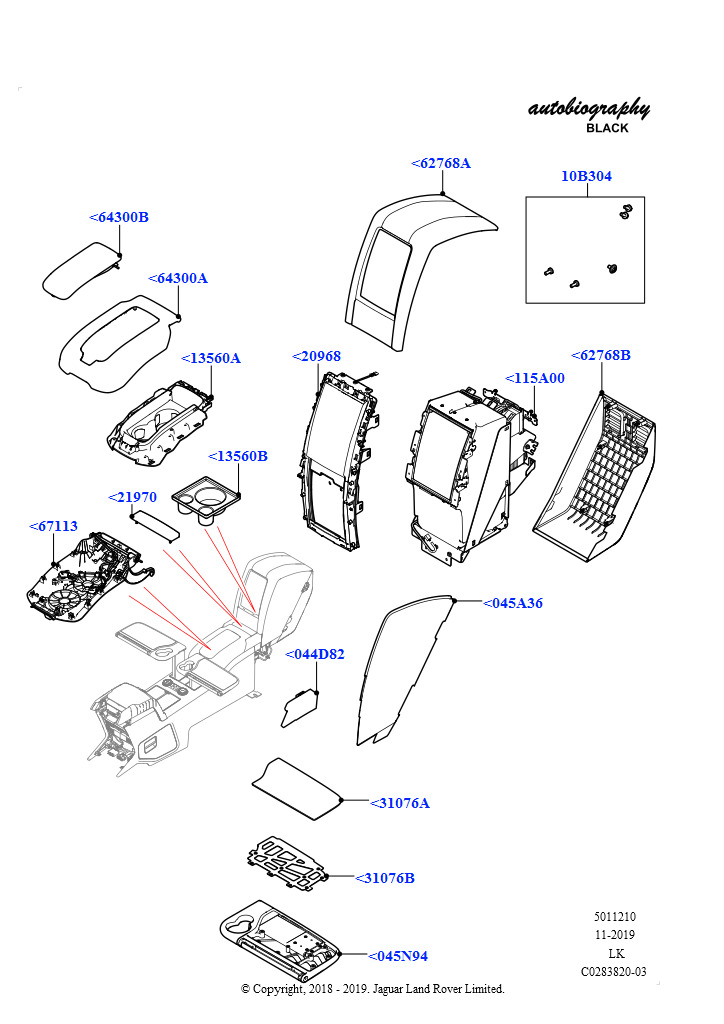 autobiography
BLACK

<62768A

10B304

<64300B

<64300A

<13560A

<20968

<115A00

<62768B

<13560B

<21970

<67113

<045A36

<044D82

<31076A

<31076B

<045N94

5011210
11-2019
LK
C0283820-03

© Copyright, 2018 - 2019. Jaguar Land Rover Limited.