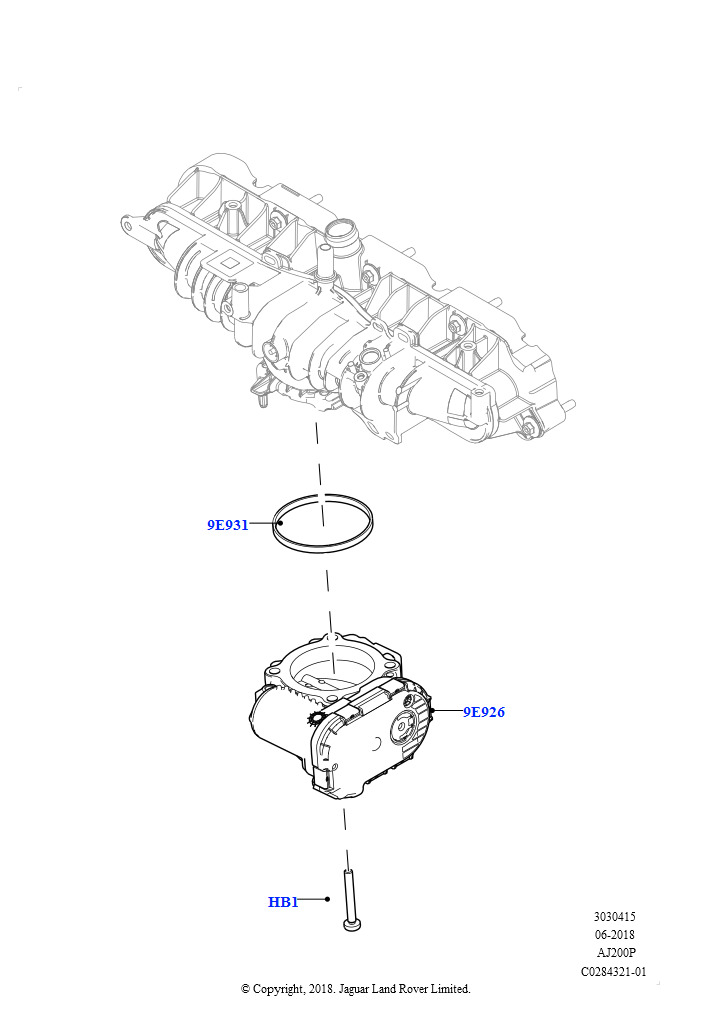 9E931

9E926

HB1

3030415
06-2018
AJ200P
C0284321-01

© Copyright, 2018. Jaguar Land Rover Limited.