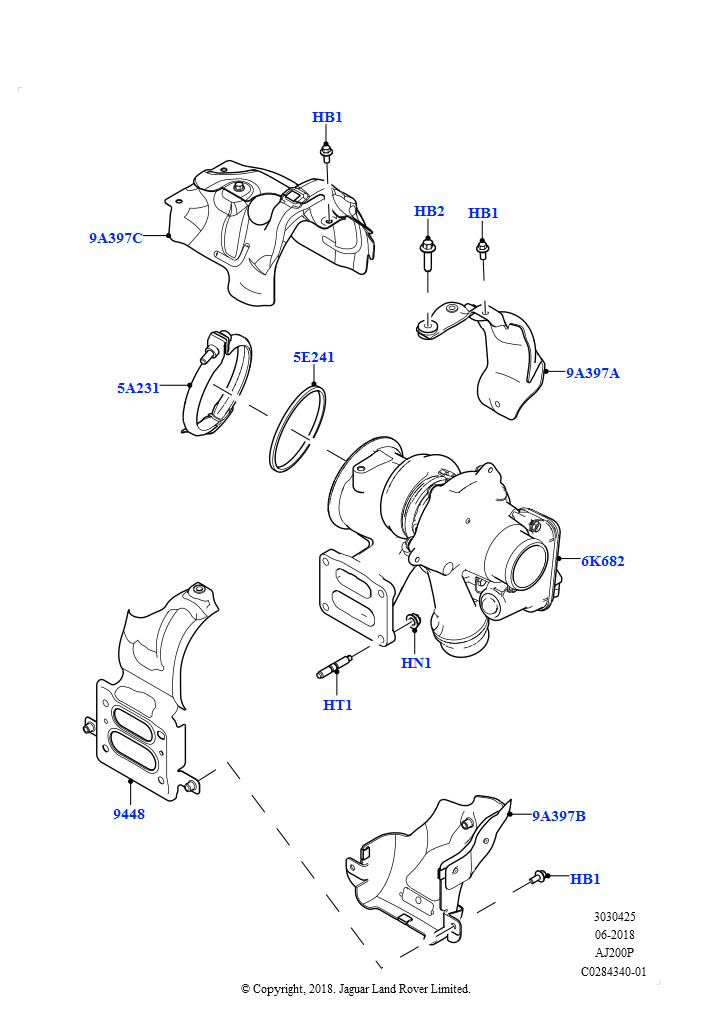 HB1

9A397C

HB2

HB1

5E241

5A231

9A397A

6K682

HN1

HT1

9448

9A397B

HB1

3030425
06-2018
AJ200P
C0284340-01

© Copyright, 2018. Jaguar Land Rover Limited.