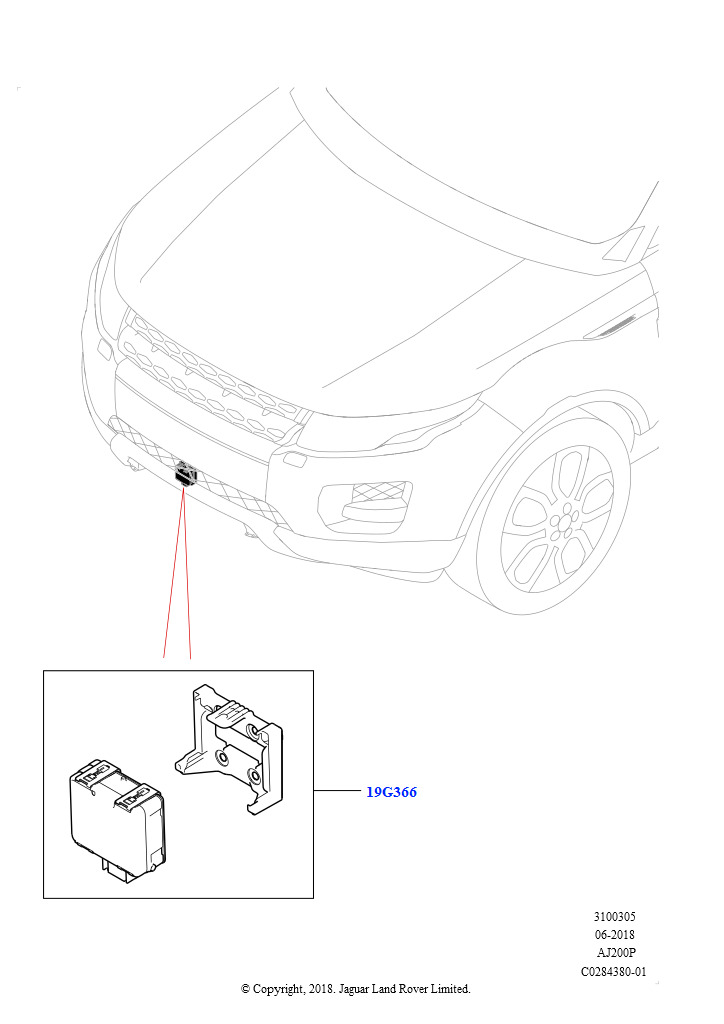 19G366

3100305
06-2018
AJ200P
C0284380-01

© Copyright, 2018. Jaguar Land Rover Limited.