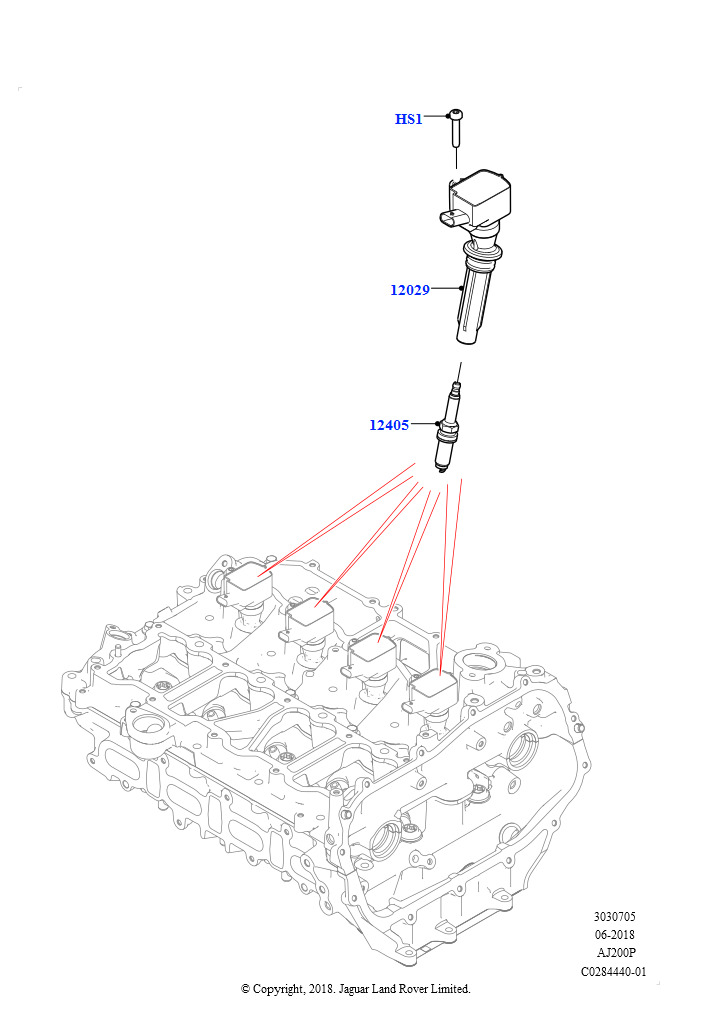 HS1

12029

12405

3030705
06-2018
AJ200P
C0284440-01

© Copyright, 2018. Jaguar Land Rover Limited.