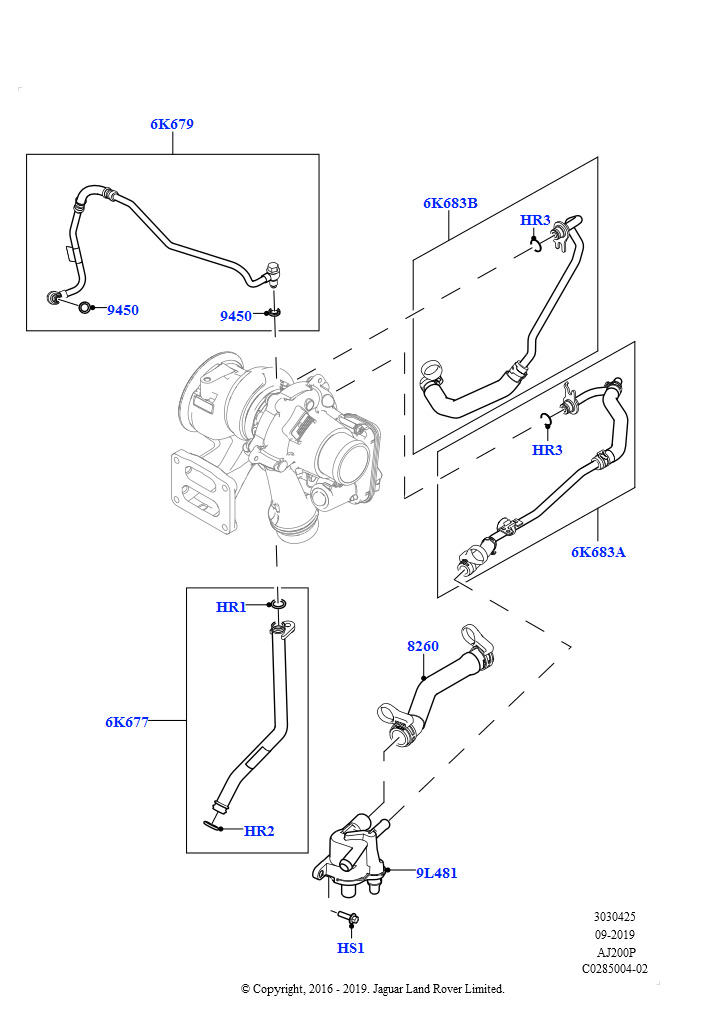 6K679

9450

9450

6K683B

HR3

HR3

6K683A

HR1

6K677

HR2

8260

9L481

HS1

3030425
09-2019
AJ200P
C0285004-02

© Copyright, 2016 - 2019. Jaguar Land Rover Limited.