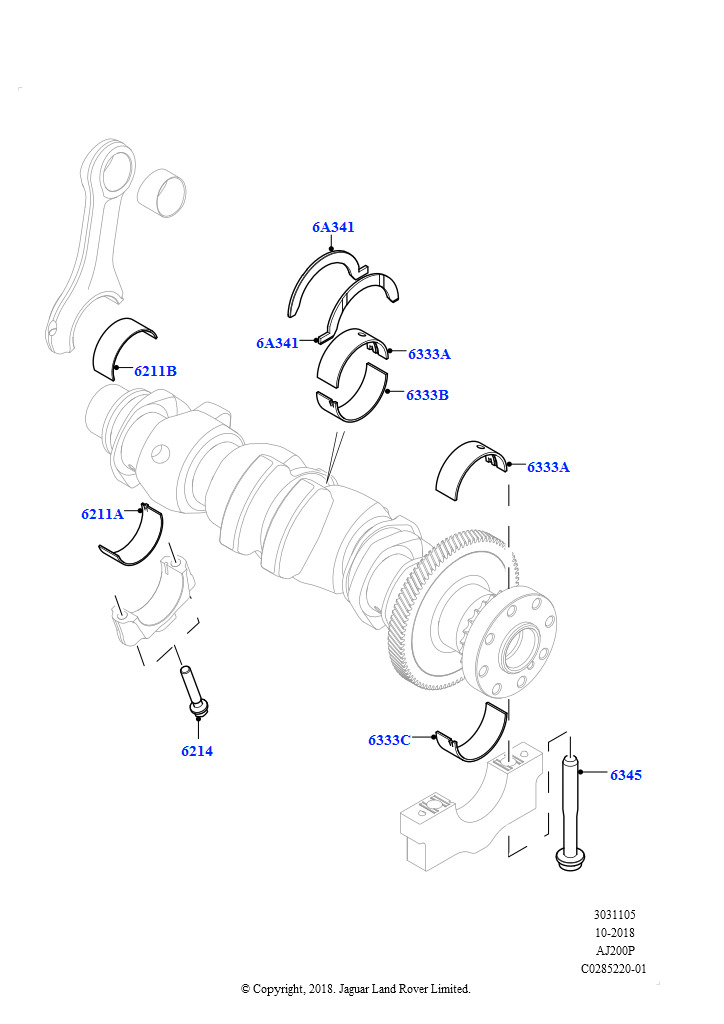 6A341
6A341
6333A
6211B
6333B
6333A
6211A
6214
6333C
6345
3031105
10-2018
AJ200P
C0285220-01
© Copyright, 2018. Jaguar Land Rover Limited.