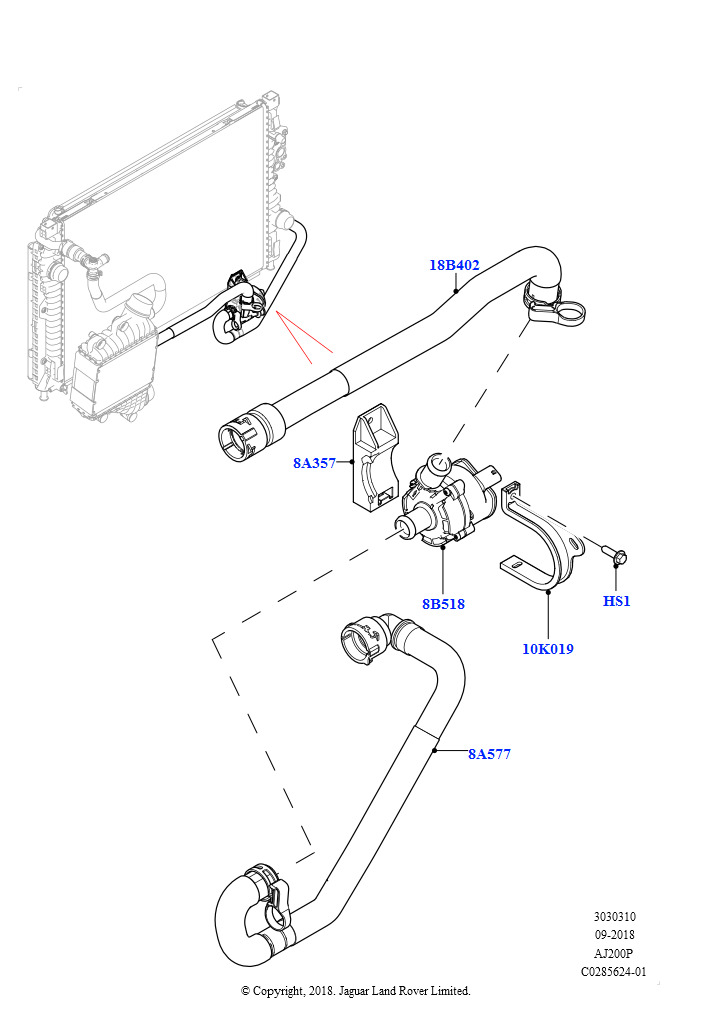 18B402

8A357

8B518

HS1

10K019

8A577

3030310
09-2018
AJ200P
C0285624-01

© Copyright, 2018. Jaguar Land Rover Limited.