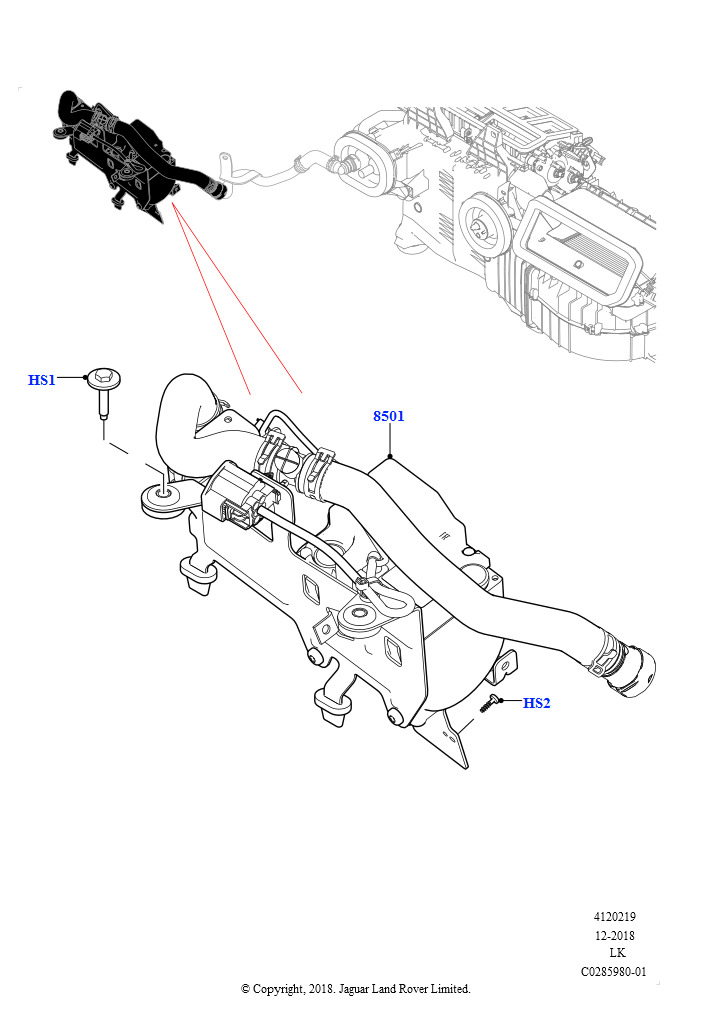 HS1

8501

HS2

4120219
12-2018
LK
C0285980-01

© Copyright, 2018. Jaguar Land Rover Limited.