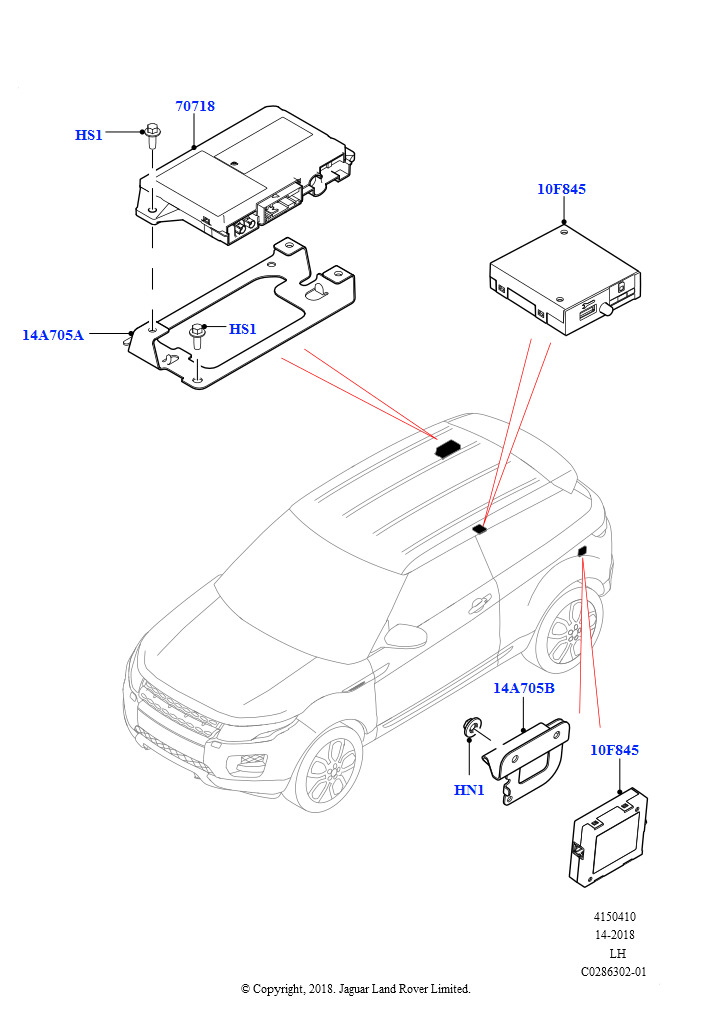 70718

HS1

10F845

14A705A

HS1

14A705B

HN1

10F845

4150410
14-2018
LH
C0286302-01

© Copyright, 2018. Jaguar Land Rover Limited.