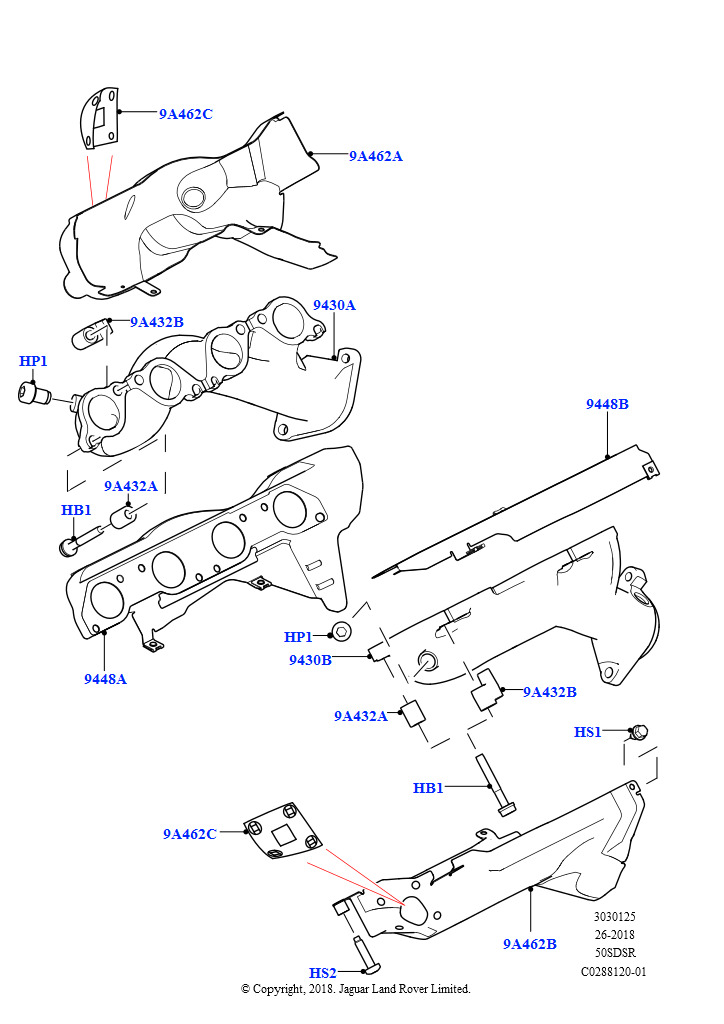 9A462C
9A462A
9A432B
9430A
HP1
9448B
9A432A
HB1
9448A
HP1
9430B
9A432B
9A432A
HS1
HB1
9A462C
9A462B
HS2
3030125
26-2018
50SDSR
C0288120-01
© Copyright, 2018. Jaguar Land Rover Limited.