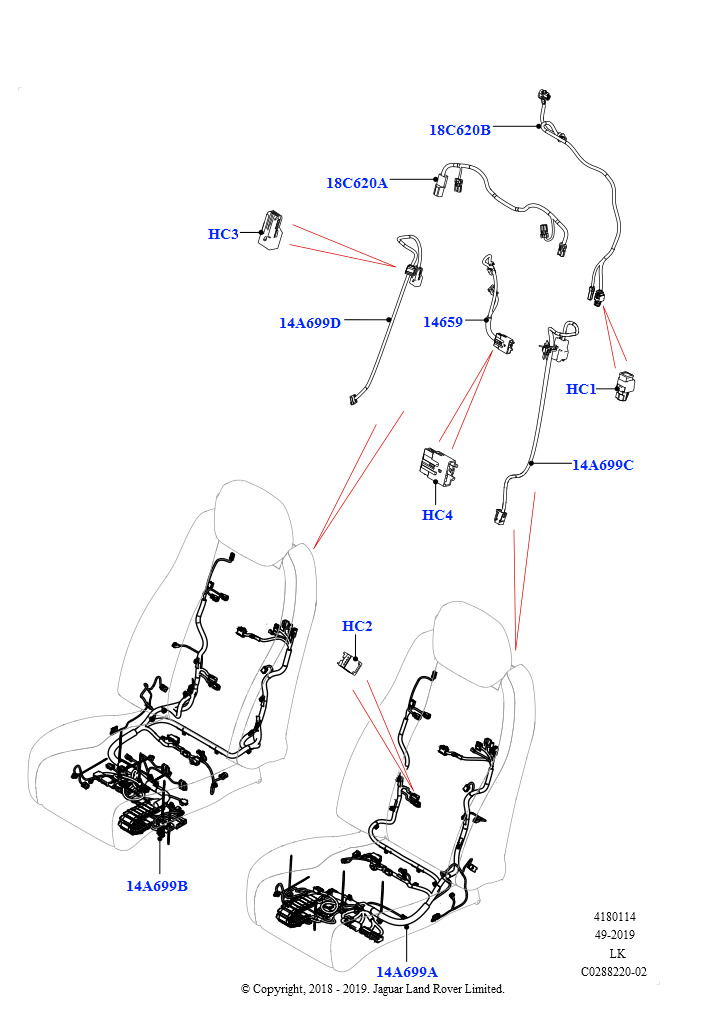 18C620B
18C620A
HC3
14A699D
14659
HC1
14A699C
HC4
HC2
14A699B
14A699A
4180114
49-2019
LK
C0288220-02
© Copyright, 2018 - 2019. Jaguar Land Rover Limited.