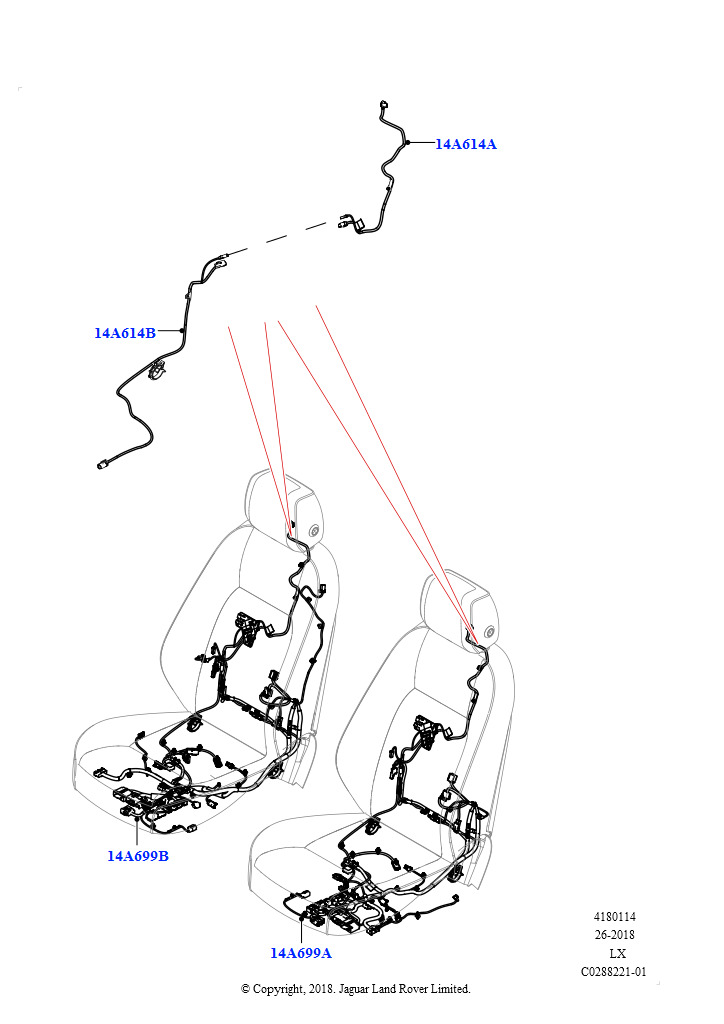 14A614A

14A614B

14A699B

14A699A

4180114
26-2018
LX
C0288221-01

© Copyright, 2018. Jaguar Land Rover Limited.