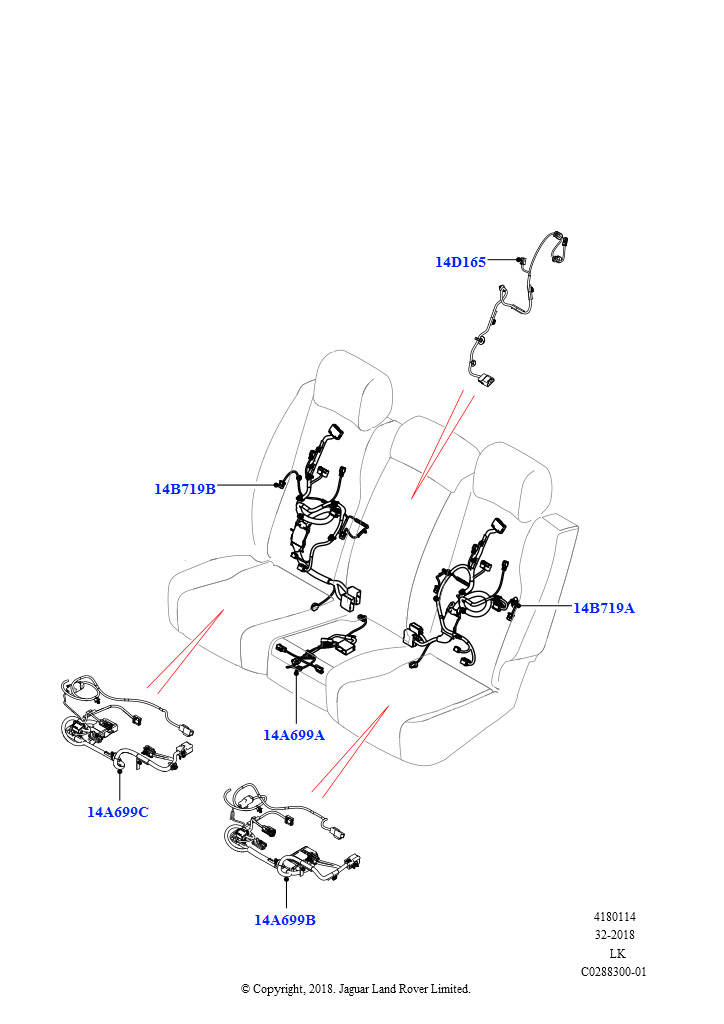 14D165

14B719B

14B719A

14A699A

14A699C

14A699B

4180114
32-2018
LK
C0288300-01

© Copyright, 2018. Jaguar Land Rover Limited.