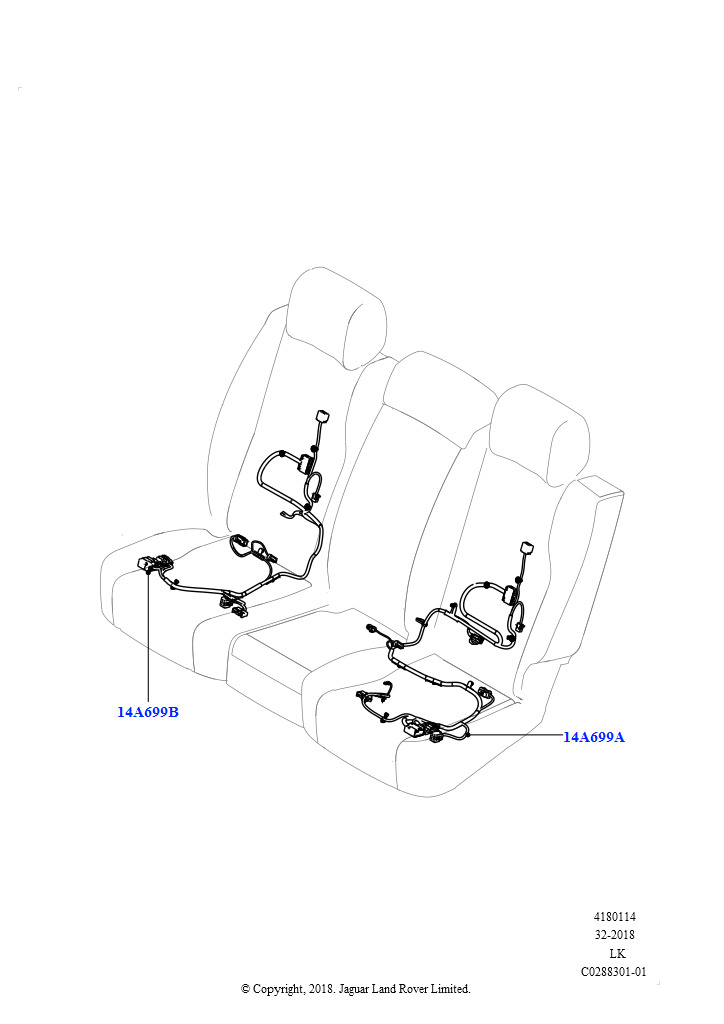 14A699B

14A699A

4180114
32-2018
LK
C0288301-01

© Copyright, 2018. Jaguar Land Rover Limited.