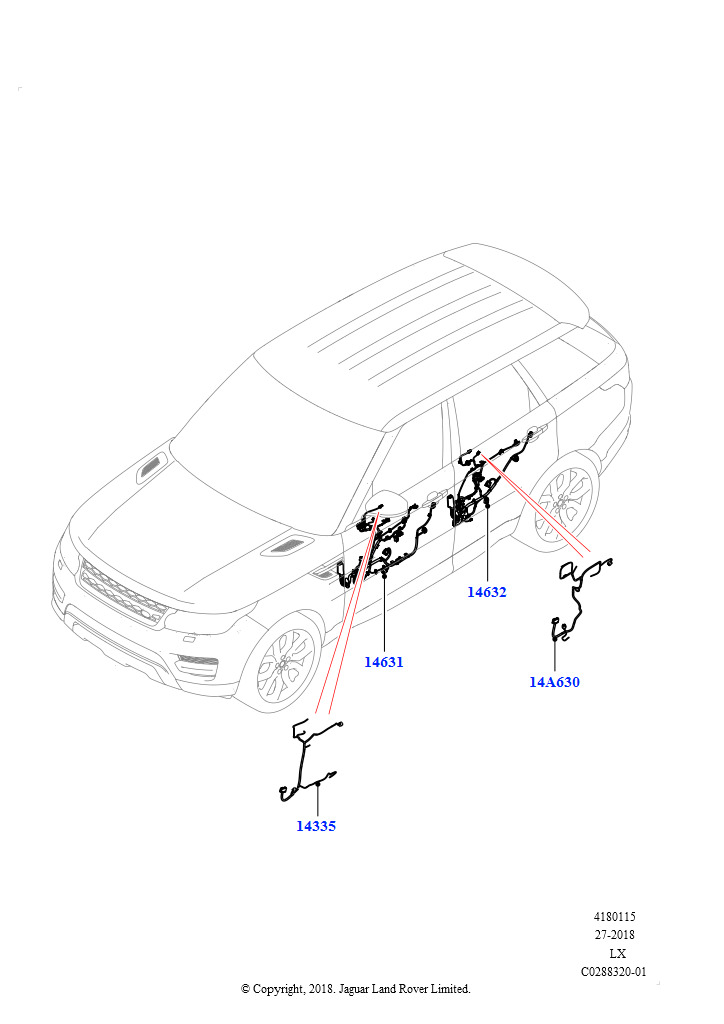 14632

14631

14A630

14335

4180115
27-2018
LX
C0288320-01

© Copyright, 2018. Jaguar Land Rover Limited.